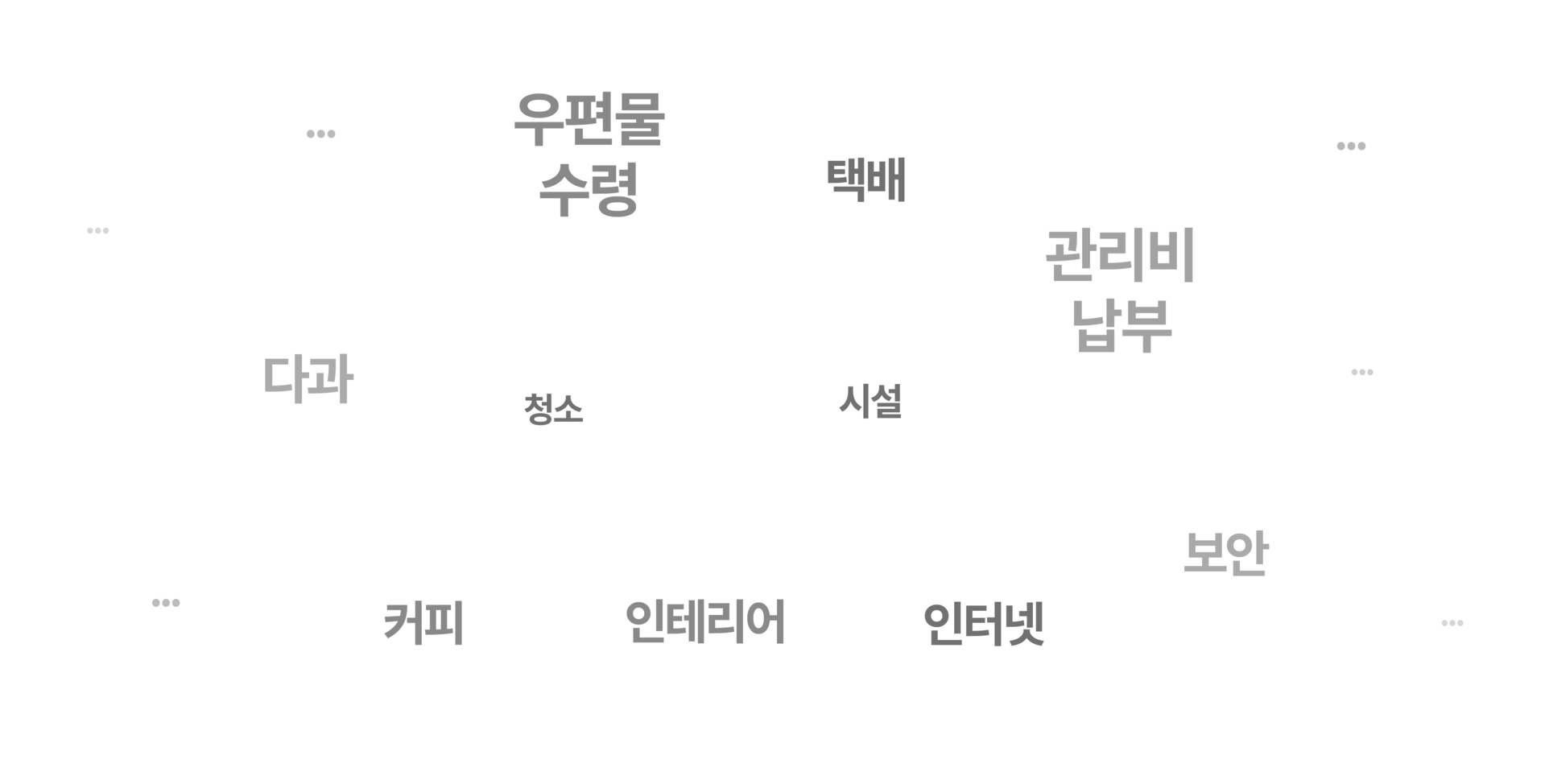 우편물
수령

택배

관리비
납부

다과

청소

시설

보안

커피

인테리어

인터넷