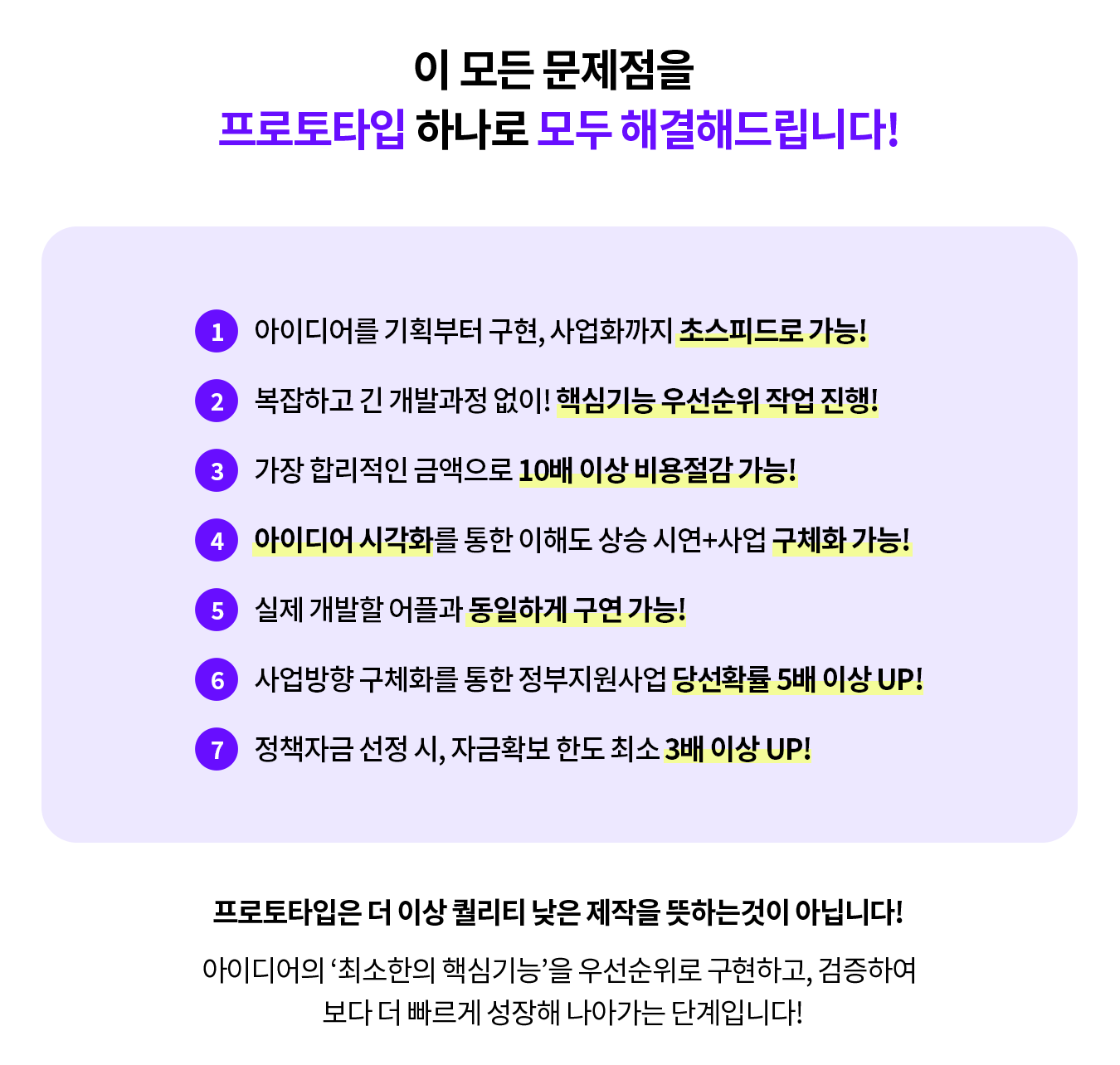 이 모든 문제점을
프로토타입 하나로 모두 해결해드립니다!

1 아이디어를 기획부터 구현, 사업화까지 초스피드로 가능!

2 복잡하고 긴 개발과정 없이! 핵심기능 우선순위 작업 진행!

3 가장 합리적인 금액으로 10배 이상 비용절감 가능!

4 아이디어 시각화를 통한 이해도 상승 시연+사업 구체화 가능!

5 실제 개발할 어플과 동일하게 구연 가능!

6 사업방향 구체화를 통한 정부지원사업 당선확률 5배 이상 UP!

7 정책자금 선정 시, 자금확보 한도 최소 3배 이상 UP!

프로토타입은 더 이상 퀄리티 낮은 제작을 뜻하는것이 아닙니다!

아이디어의 '최소한의 핵심기능'을 우선순위로 구현하고, 검증하여 보다 더 빠르게 성장해 나아가는 단계입니다!