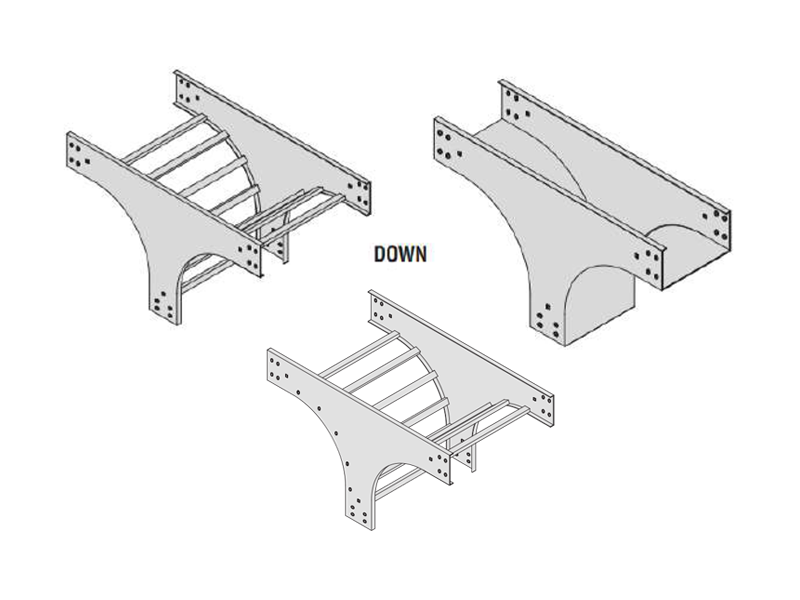 DOWN