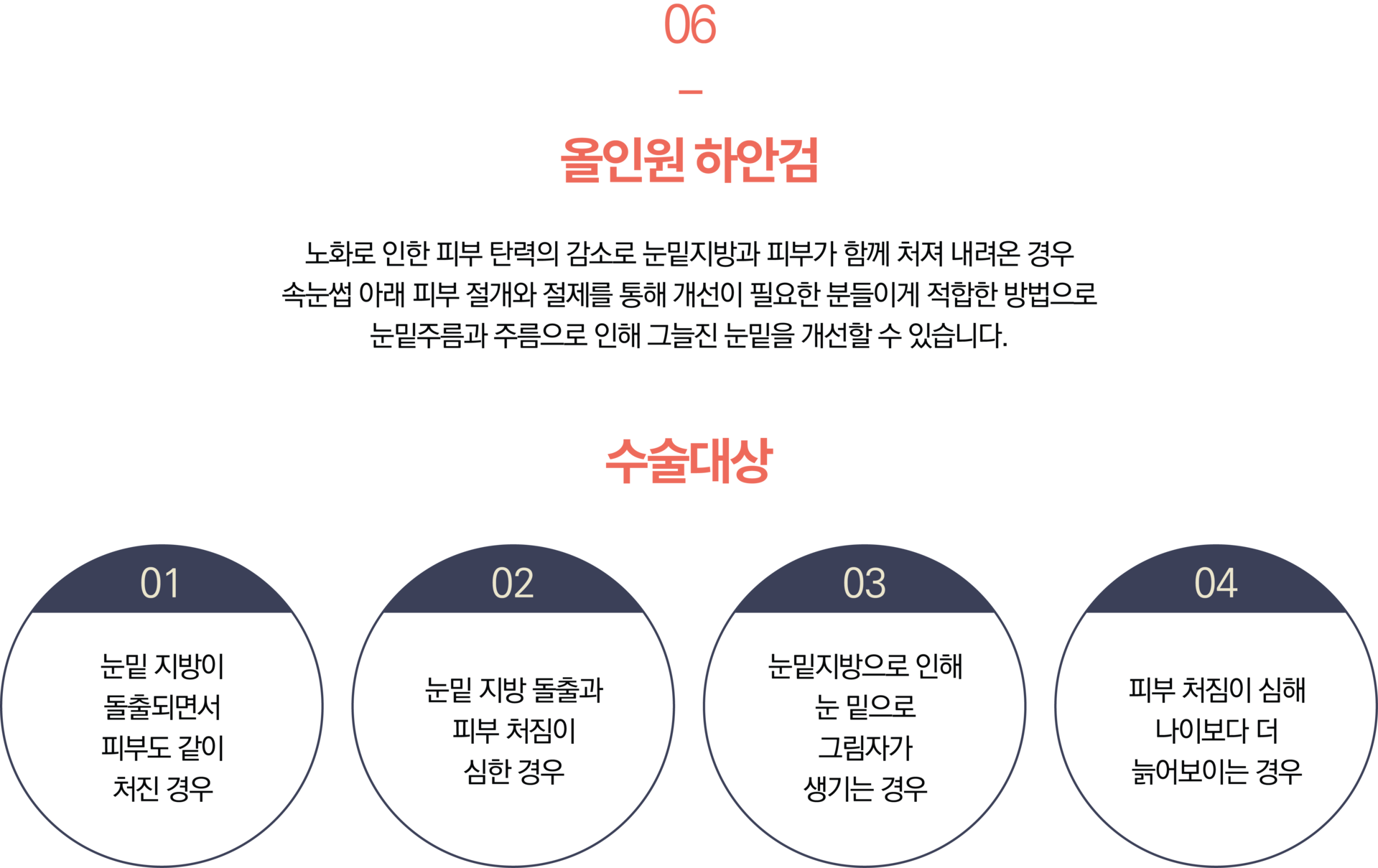 06

-

올인원 하안검

노화로 인한 피부 탄력의 감소로 눈밑지방과 피부가 함께 처져 내려온 경우
속눈썹 아래 피부 절개와 절제를 통해 개선이 필요한 분들이게 적합한 방법으로
눈밑주름과 주름으로 인해 그늘진 눈밑을 개선할 수 있습니다.

수술대상

01

눈밑 지방이
돌출되면서
피부도 같이
처진 경우

02

눈밑 지방 돌출과
피부 처짐이
심한 경우

03

눈밑지방으로 인해
눈 밑으로
그림자가
생기는 경우

04

피부 처짐이 심해
나이보다 더
늙어보이는 경우