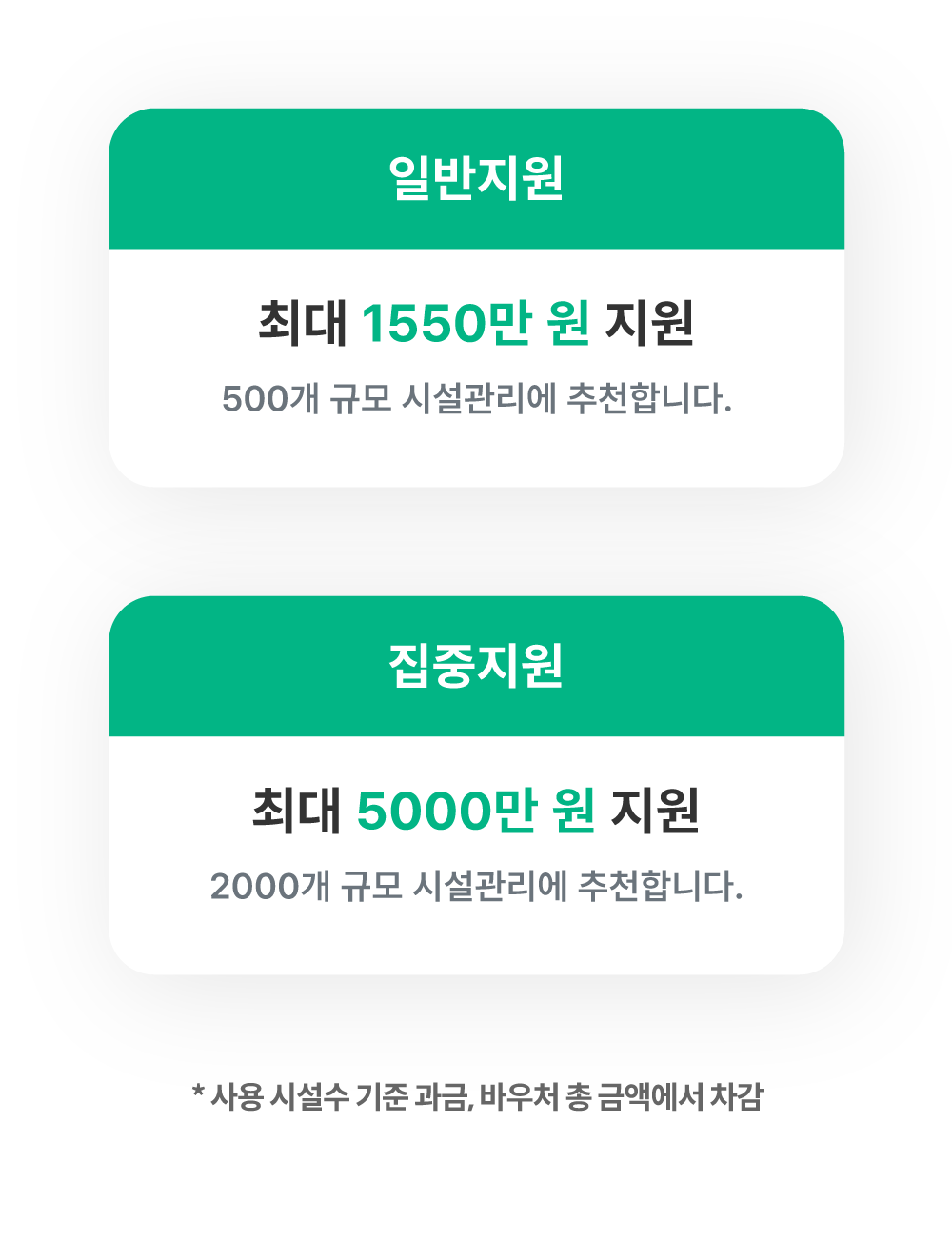 일반지원

최대 1550만 원 지원

500개 규모 시설관리에 추천합니다.

집중지원

최대 5000만 원 지원

2000개 규모 시설관리에 추천합니다.

* 사용 시설수 기준 과금, 바우처 총 금액에서 차감