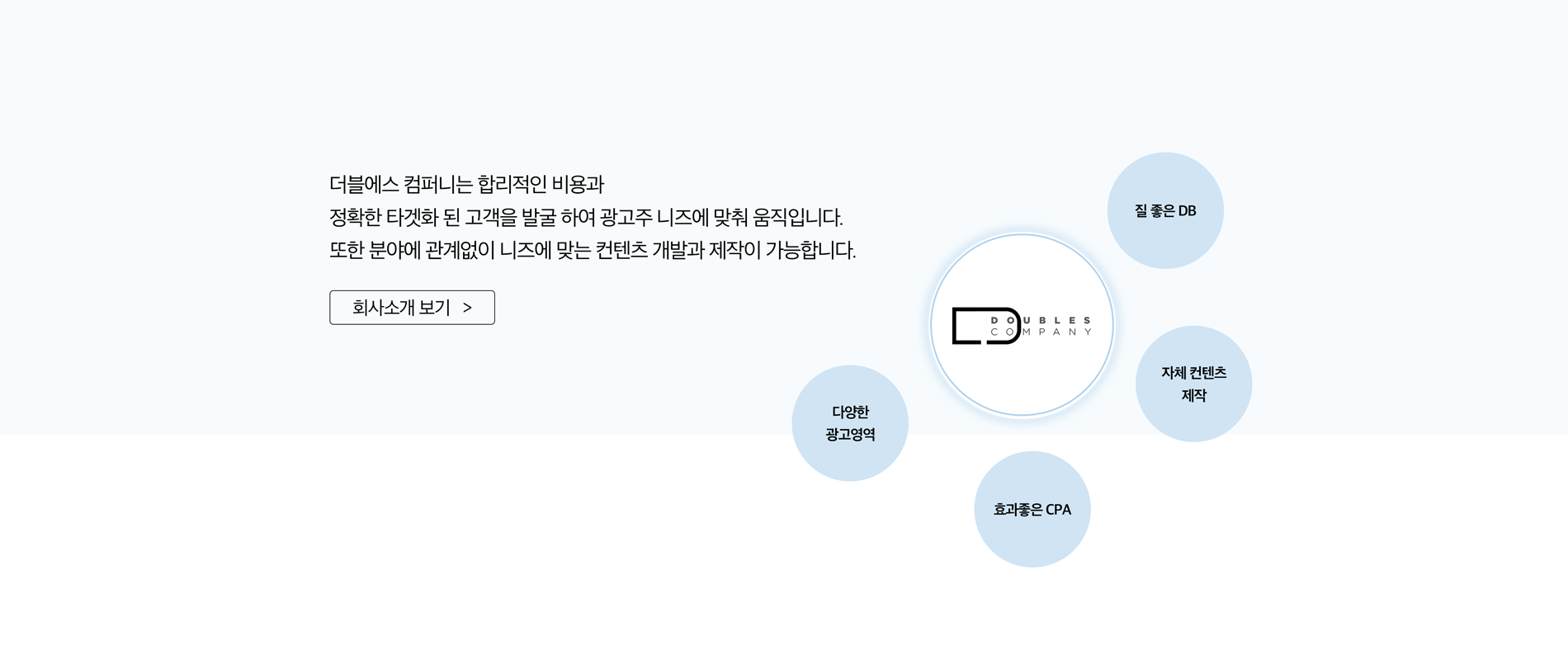 더블에스 컴퍼니는 합리적인 비용과
정확한 타겟화 된 고객을 발굴 하여 광고주 니즈에 맞춰 움직입니다.
또한 분야에 관계없이 니즈에 맞는 컨텐츠 개발과 제작이 가능합니다.

회사소개 보기 >

질 좋은 DB

DOUBLES
COMPANY

자체 컨텐츠
제작

다양한
광고영역

효과좋은 CPA