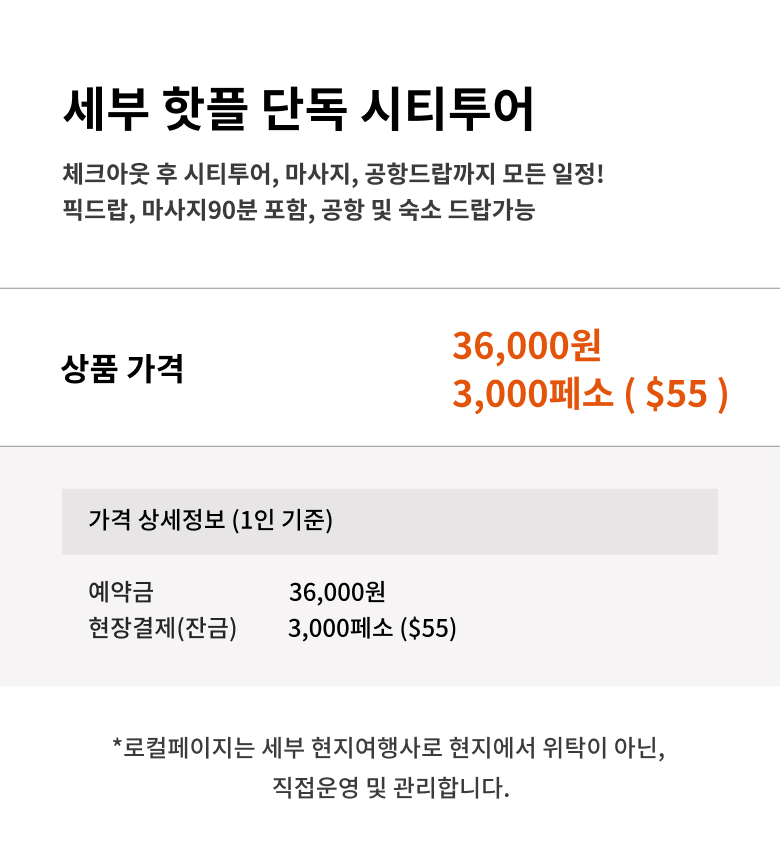 세부 핫플 단독 시티투어

체크아웃 후 시티투어, 마사지, 공항드랍까지 모든 일정!
픽드랍, 마사지90분 포함, 공항 및 숙소 드랍가능

상품 가격

36,000원
3,000페소 ( $55 )

가격 상세정보 (1인 기준)

예약금 36,000원
현장결제(잔금) 3,000페소 ($55)

*로컬페이지는 세부 현지여행사로 현지에서 위탁이 아닌, 직접운영 및 관리합니다.