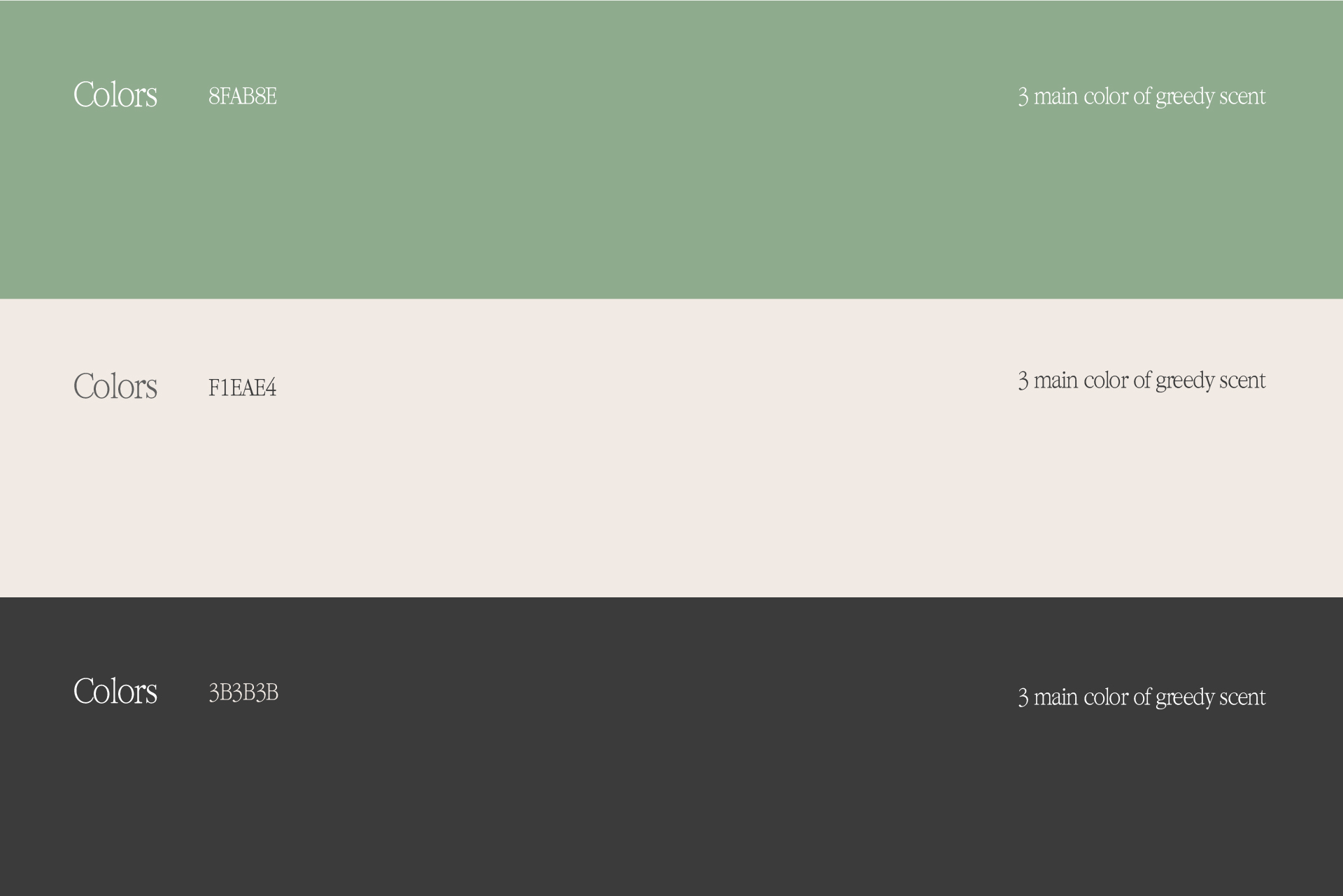 Colors 8FAB8E

3 main color of greedy scent

Colors F1EAE4

3 main color of greedy scent

Colors 3B3B3B

3 main color of greedy scent