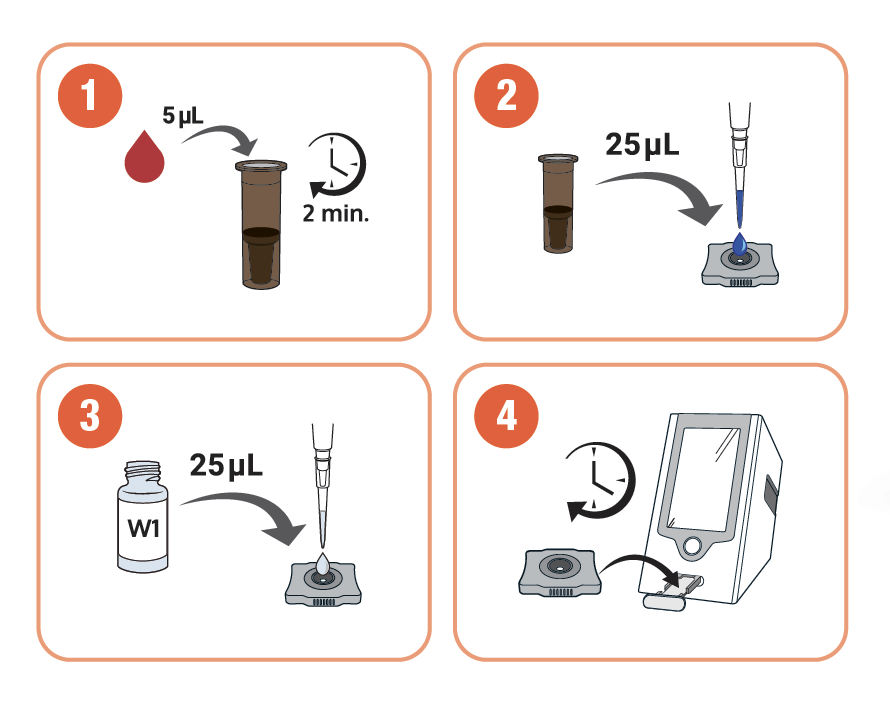 1

5 µL

2 min.

2

25 µL

3

W1

25 µL

4