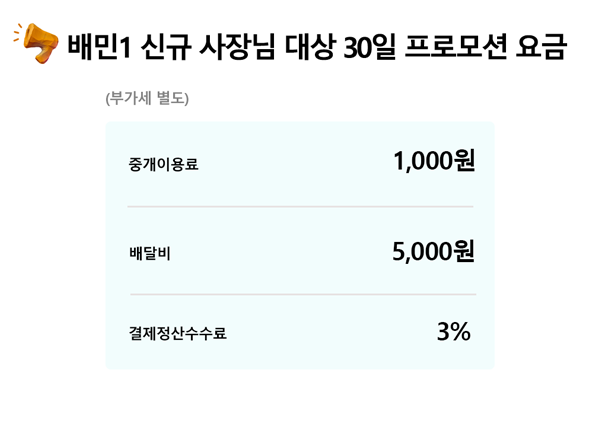 배민1 신규 사장님 대상 30일 프로모션 요금

(부가세 별도)

중개이용료
1,000원

배달비
5,000원

결제정산수수료
3%