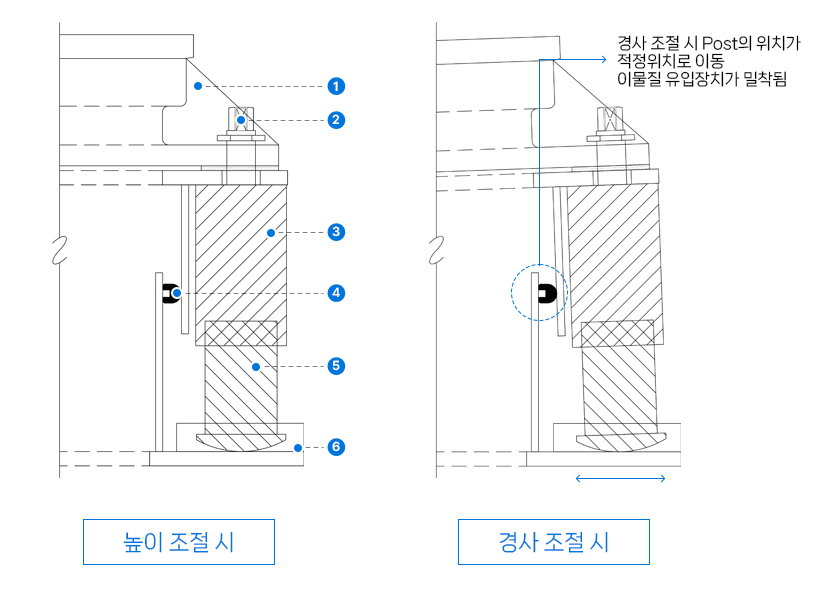 1

2

3

4

5

6

높이 조절 시

경사 조절 시 Post의 위치가 적정위치로 이동 이물질 유입장치가 밀착됨

경사 조절 시