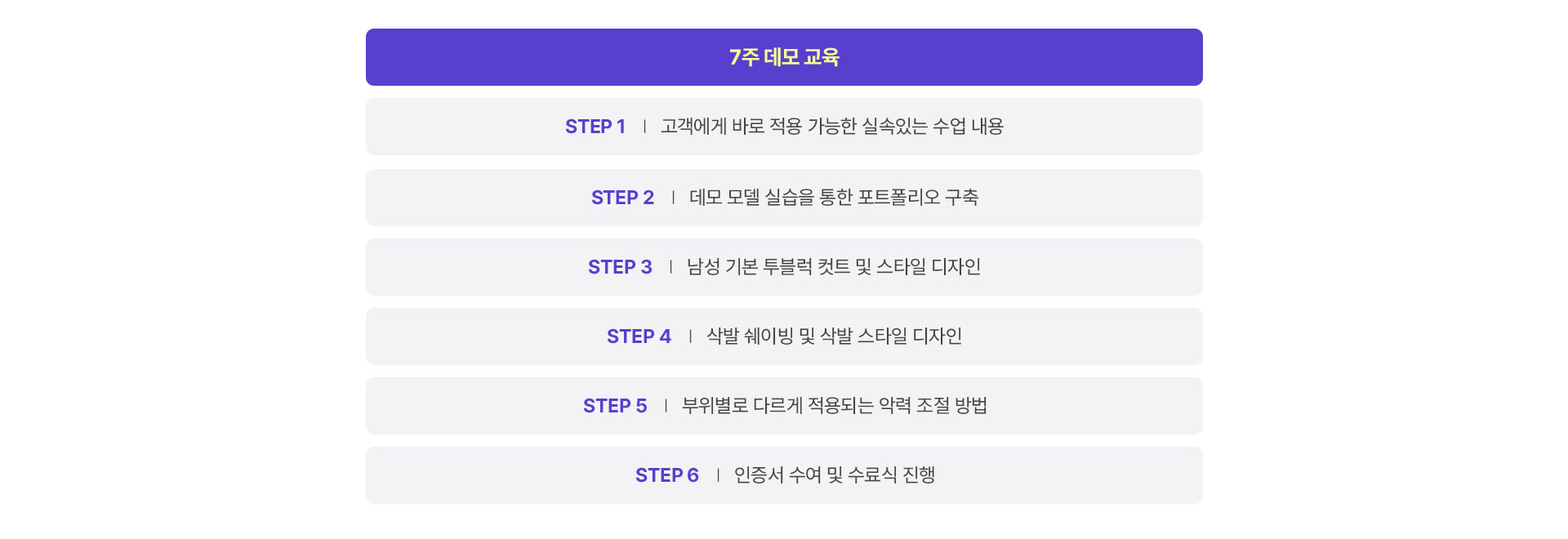 7주 데모 교육

STEP 1 | 고객에게 바로 적용 가능한 실속있는 수업 내용

STEP 2 | 데모 모델 실습을 통한 포트폴리오 구축

STEP 3 | 남성 기본 투블럭 컷트 및 스타일 디자인

STEP 4 | 삭발 쉐이빙 및 삭발 스타일 디자인

STEP 5 | 부위별로 다르게 적용되는 악력 조절 방법

STEP 6 | 인증서 수여 및 수료식 진행