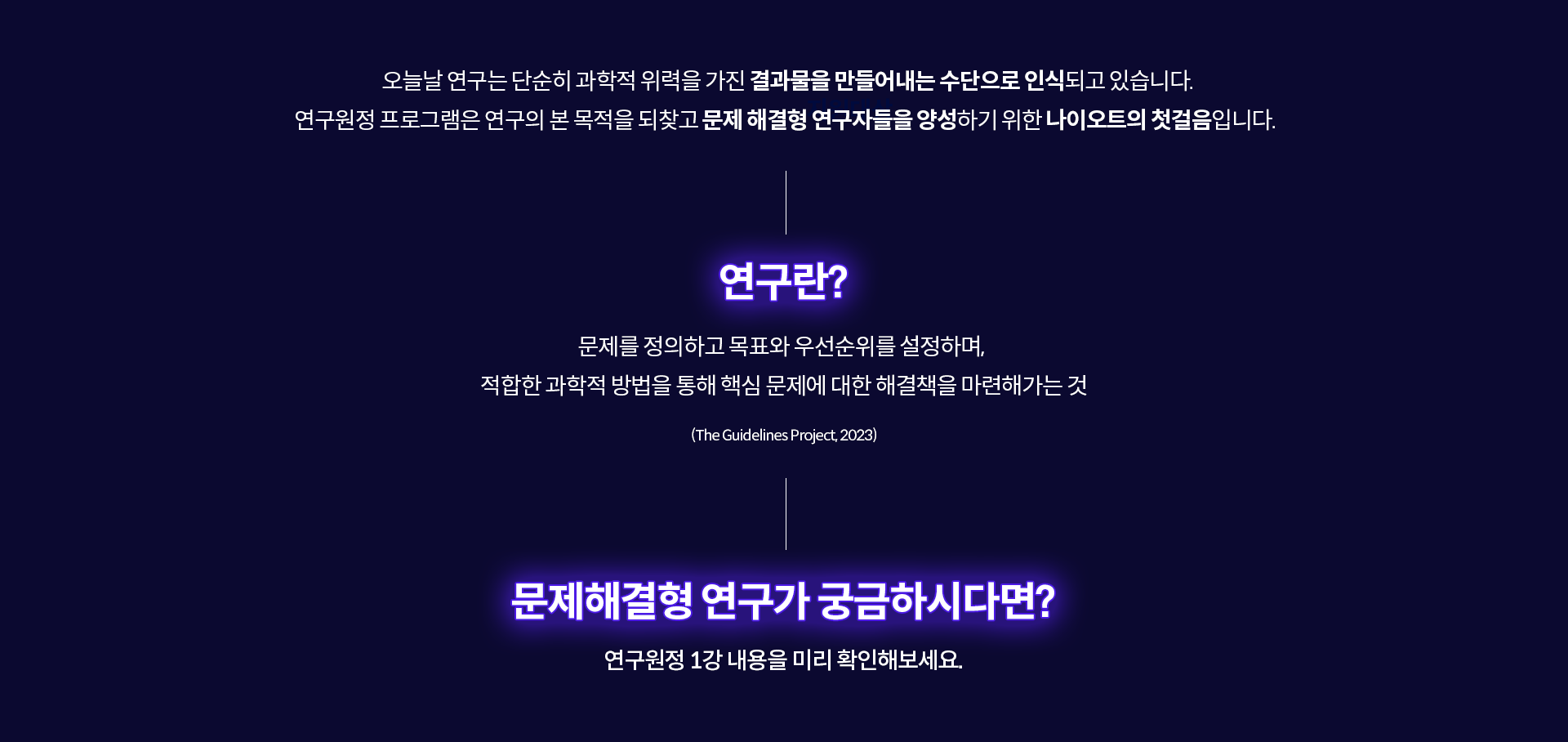 오늘날 연구는 단순히 과학적 위력을 가진 결과물을 만들어내는 수단으로 인식되고 있습니다.
연구원정 프로그램은 연구의 본 목적을 되찾고 문제 해결형 연구자들을 양성하기 위한 나이오트의 첫걸음입니다.

연구란?

문제를 정의하고 목표와 우선순위를 설정하며,
적합한 과학적 방법을 통해 핵심 문제에 대한 해결책을 마련해가는 것

(The Guidelines Project, 2023)

문제해결형 연구가 궁금하시다면?

연구원정 1강 내용을 미리 확인해보세요.