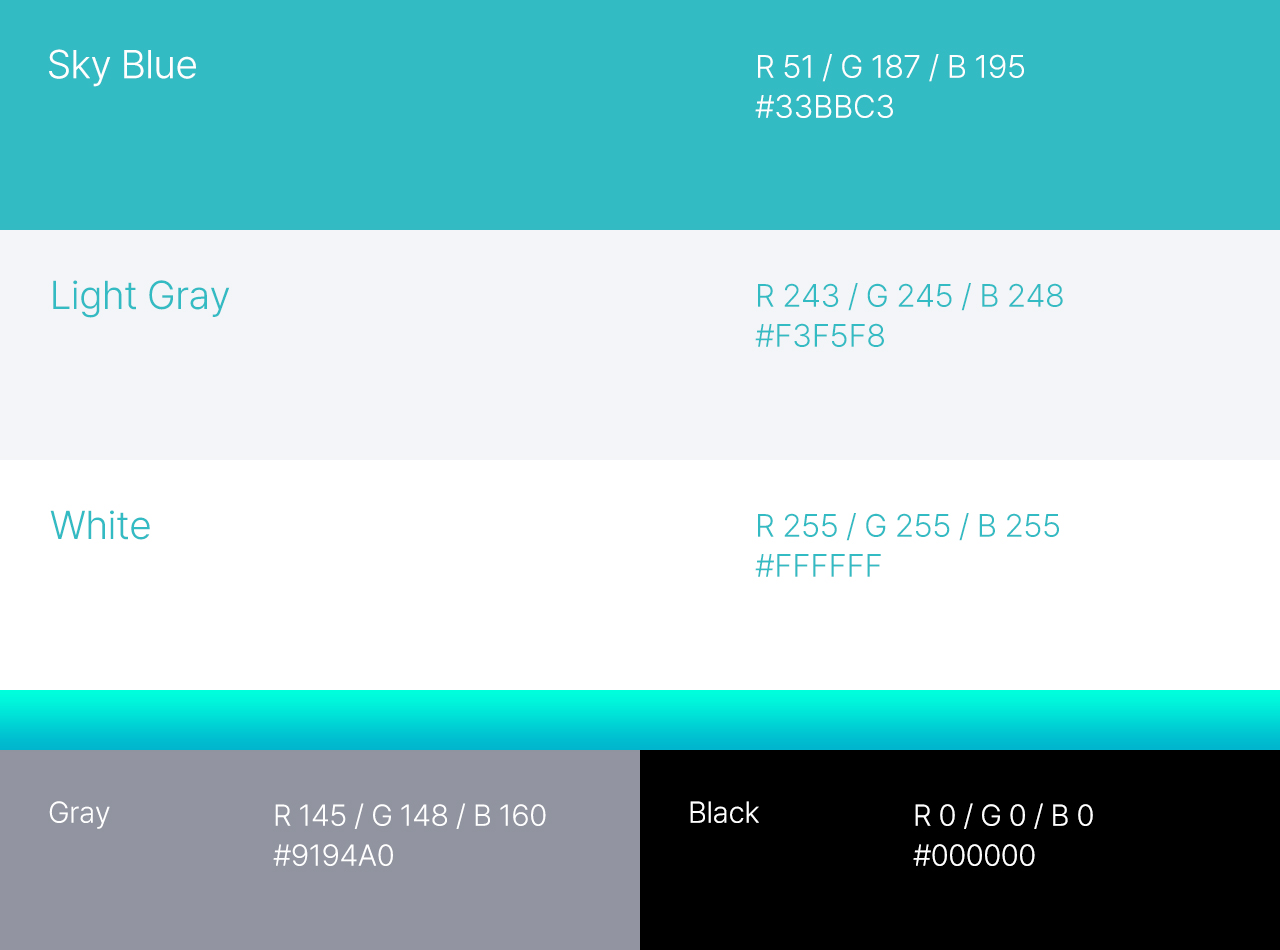 Sky Blue

R 51 / G 187 / B 195
#33BBC3

Light Gray

R 243 / G 245 / B 248
#F3F5F8

White

R 255 / G 255 / B 255
#FFFFFF

Gray

R 145 / G 148 / B 160
#9194A0

Black

R 0 / G 0 / B 0
#000000