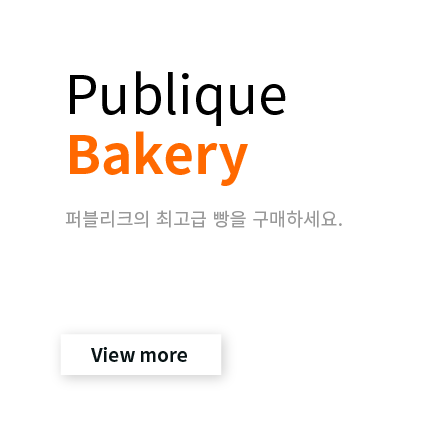 Publique
Bakery

퍼블리크의 최고급 빵을 구매하세요.

View more