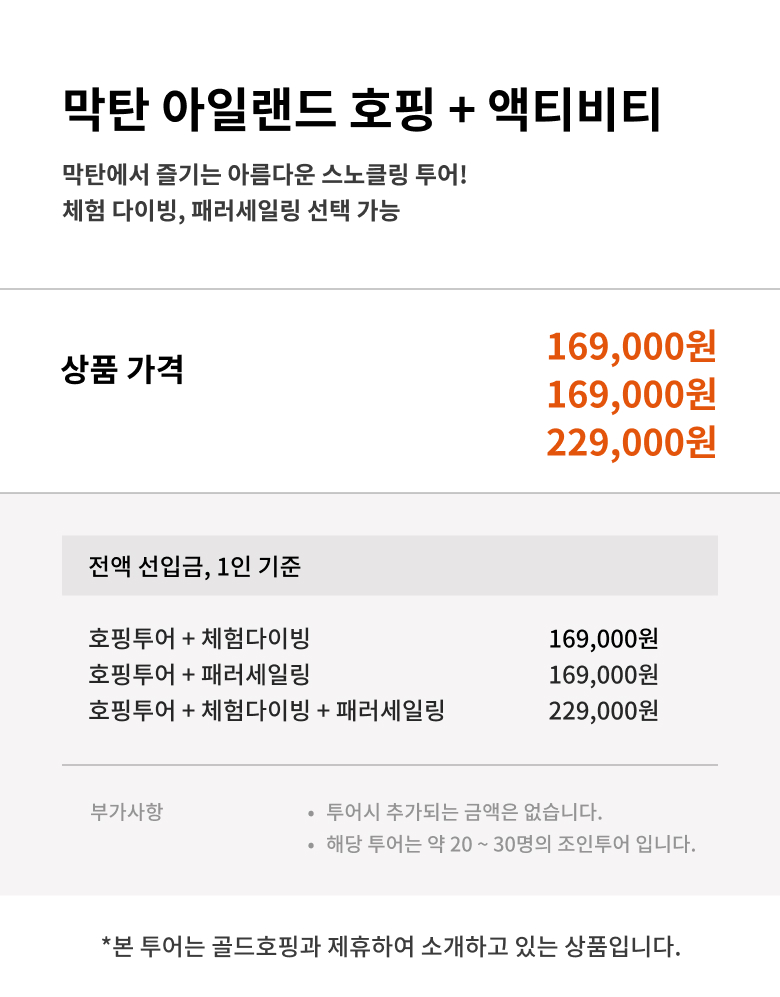 막탄 아일랜드 호핑 + 액티비티

막탄에서 즐기는 아름다운 스노클링 투어!
체험 다이빙, 패러세일링 선택 가능

상품 가격

169,000원
169,000원
229,000원

전액 선입금, 1인 기준

호핑투어 + 체험다이빙 169,000원
호핑투어 + 패러세일링 169,000원
호핑투어 + 체험다이빙 + 패러세일링 229,000원

부가사항

• 투어시 추가되는 금액은 없습니다.
• 해당 투어는 약 20 ~ 30명의 조인투어 입니다.

*본 투어는 골드호핑과 제휴하여 소개하고 있는 상품입니다.