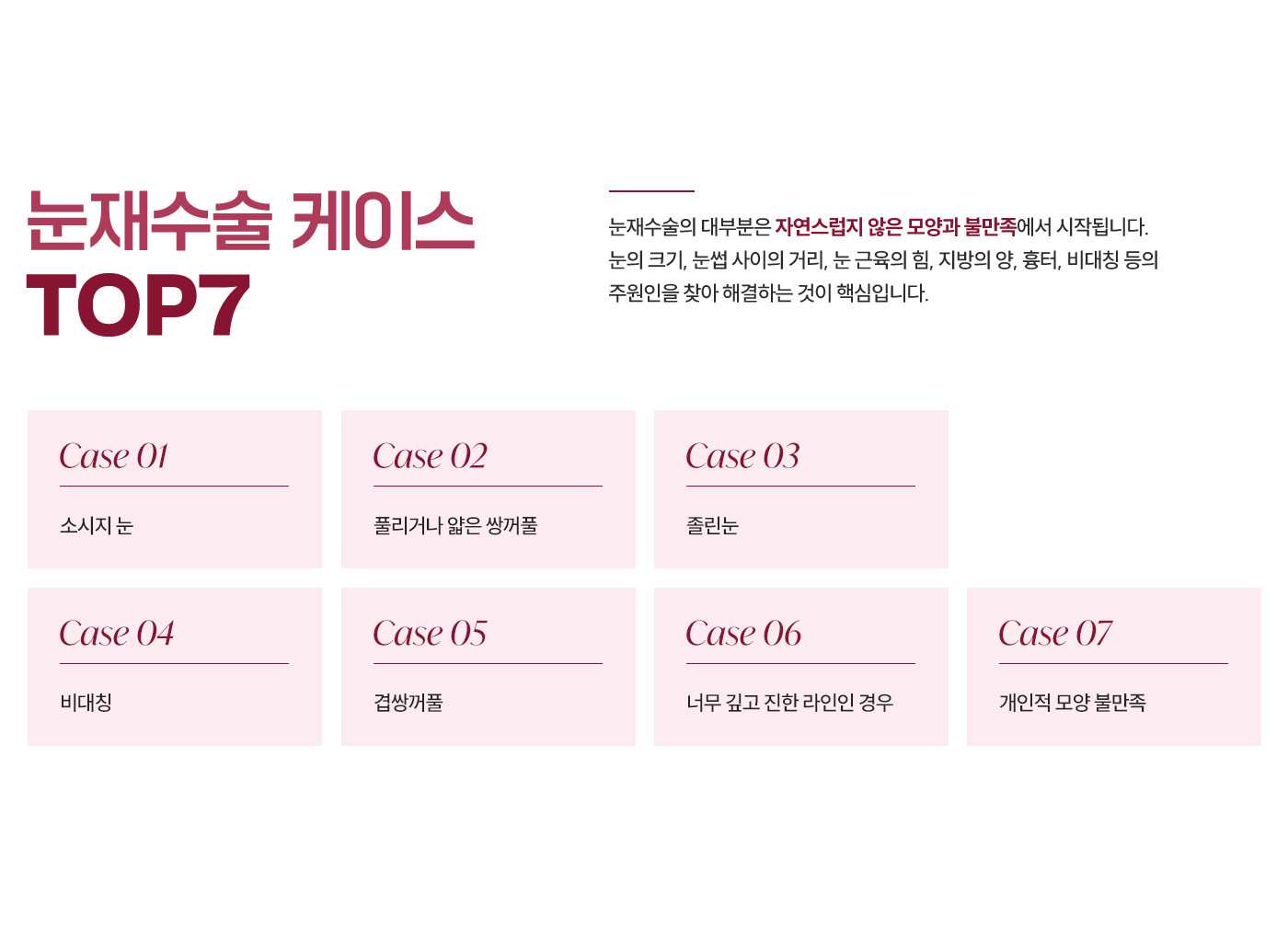 눈재수술 케이스
TOP7

눈재수술의 대부분은 자연스럽지 않은 모양과 불만족에서 시작됩니다. 눈의 크기, 눈썹 사이의 거리, 눈 근육의 힘, 지방의 양, 흉터, 비대칭 등의 주원인을 찾아 해결하는 것이 핵심입니다.

Case 01
소시지 눈

Case 02
풀리거나 얇은 쌍꺼풀

Case 03
졸린눈

Case 04
비대칭

Case 05
겹쌍꺼풀

Case 06
너무 깊고 진한 라인인 경우

Case 07
개인적 모양 불만족