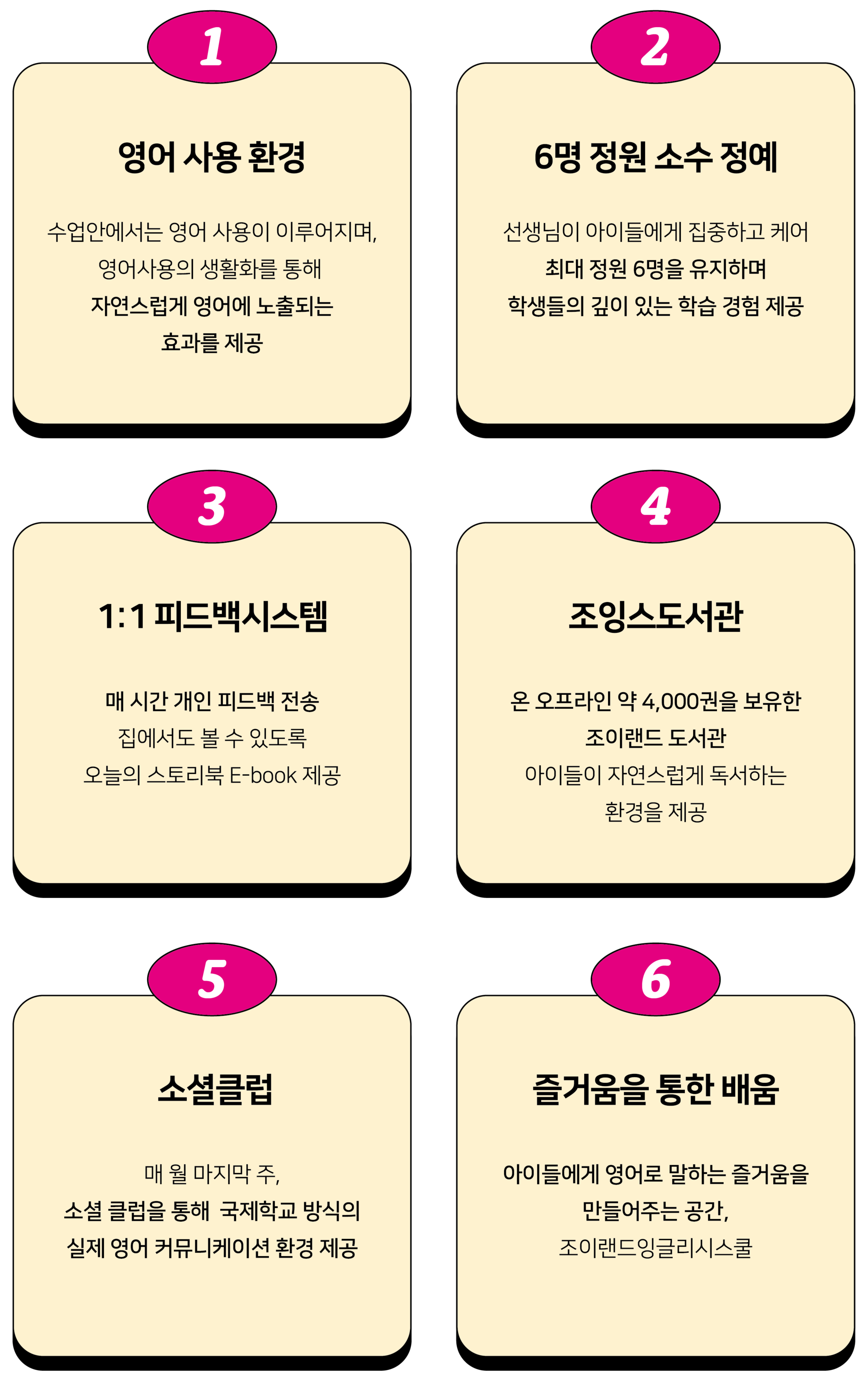 1

영어 사용 환경

수업안에서는 영어 사용이 이루어지며,
영어사용의 생활화를 통해
자연스럽게 영어에 노출되는
효과를 제공

2

6명 정원 소수 정예

선생님이 아이들에게 집중하고 케어
최대 정원 6명을 유지하며
학생들의 깊이 있는 학습 경험 제공

3

1:1 피드백시스템

매 시간 개인 피드백 전송
집에서도 볼 수 있도록
오늘의 스토리북 E-book 제공

4

조잉스도서관

온 오프라인 약 4,000권을 보유한
조이랜드 도서관
아이들이 자연스럽게 독서하는
환경을 제공

5

소셜클럽

매 월 마지막 주,
소셜 클럽을 통해 국제학교 방식의
실제 영어 커뮤니케이션 환경 제공

6

즐거움을 통한 배움

아이들에게 영어로 말하는 즐거움을
만들어주는 공간,
조이랜드잉글리시스쿨