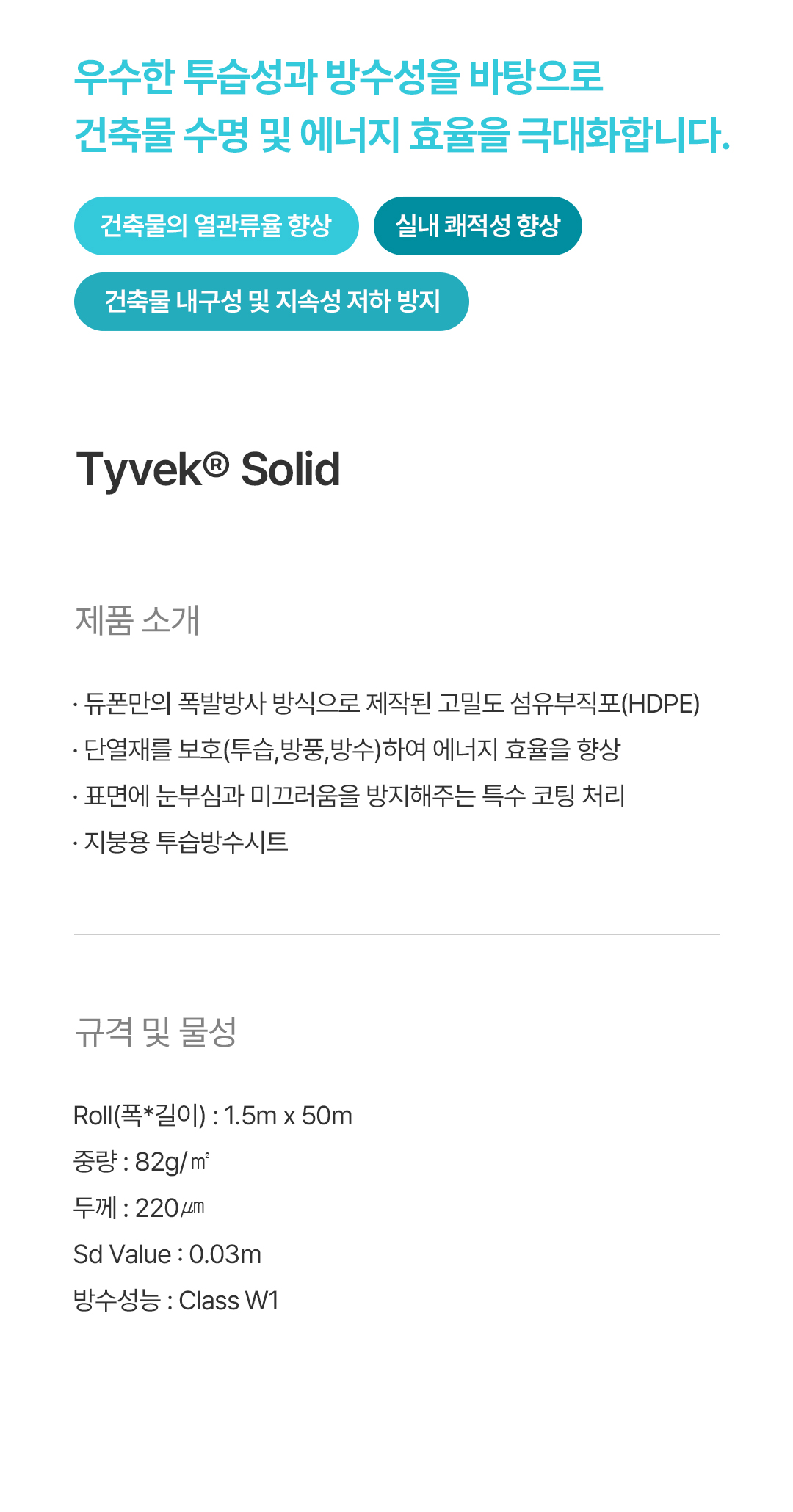 우수한 투습성과 방수성을 바탕으로
건축물 수명 및 에너지 효율을 극대화합니다.

건축물의 열관류율 향상

실내 쾌적성 향상

건축물 내구성 및 지속성 저하 방지

Tyvek® Solid

제품 소개

· 듀폰만의 폭발방사 방식으로 제작된 고밀도 섬유부직포(HDPE)
· 단열재를 보호(투습,방풍,방수)하여 에너지 효율을 향상
· 표면에 눈부심과 미끄러움을 방지해주는 특수 코팅 처리
· 지붕용 투습방수시트

규격 및 물성

Roll(폭*길이) : 1.5m x 50m
중량 : 82g/㎡
두께 : 220㎛
Sd Value : 0.03m
방수성능 : Class W1