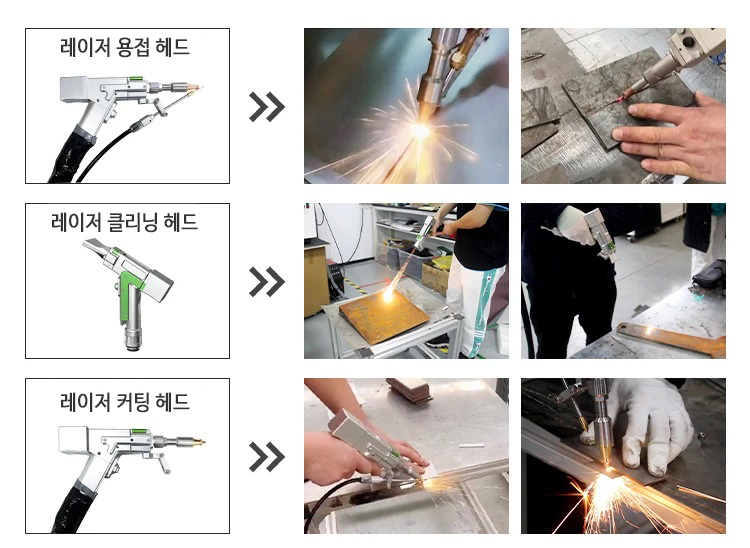 레이저 용접 헤드

레이저 클리닝 헤드

레이저 커팅 헤드