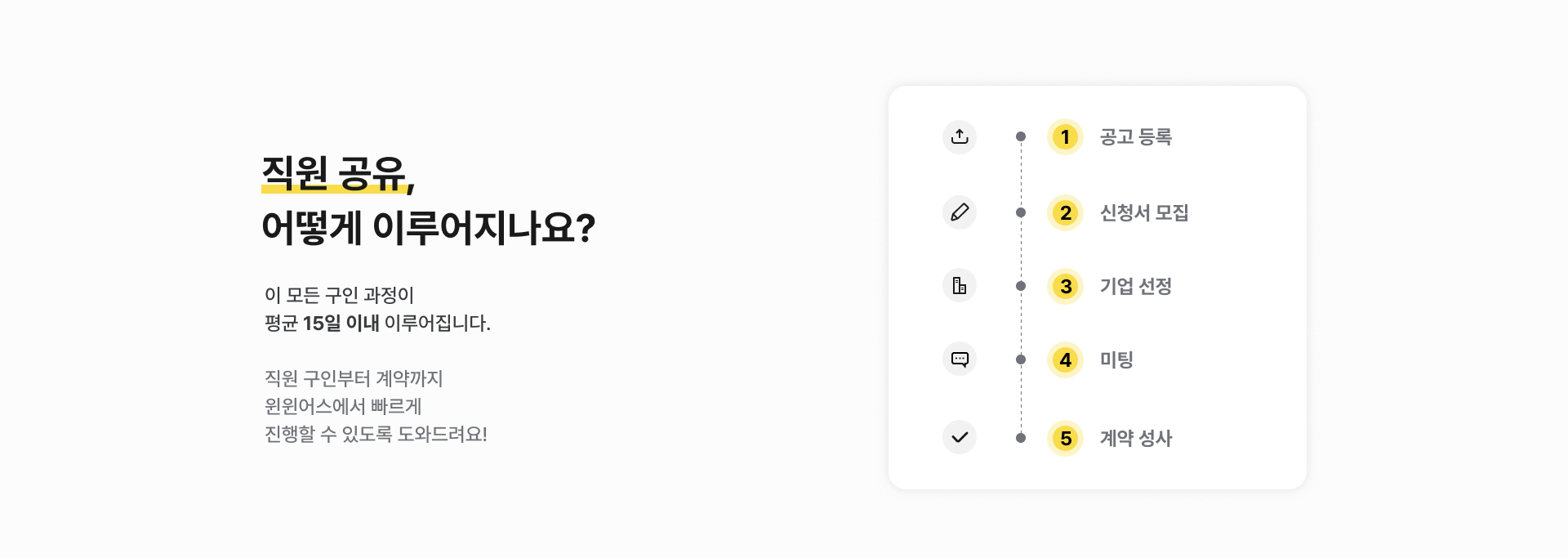 직원 공유,
어떻게 이루어지나요?

이 모든 구인 과정이
평균 15일 이내 이루어집니다.

직원 구인부터 계약까지
윈윈어스에서 빠르게
진행할 수 있도록 도와드려요!

1 공고 등록

2 신청서 모집

3 기업 선정

4 미팅

5 계약 성사