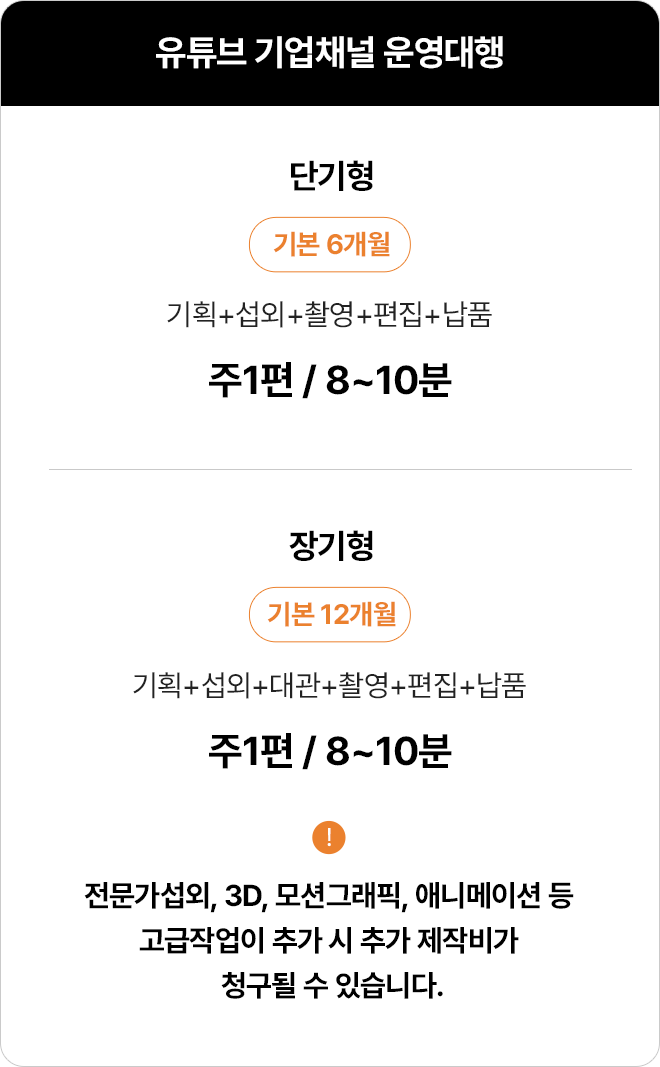 유튜브 기업채널 운영대행

단기형

기본 6개월

기획+섭외+촬영+편집+납품

주1편 / 8~10분

장기형

기본 12개월

기획+섭외+대관+촬영+편집+납품

주1편 / 8~10분

!

전문가섭외, 3D, 모션그래픽, 애니메이션 등 고급작업이 추가 시 추가 제작비가 청구될 수 있습니다.