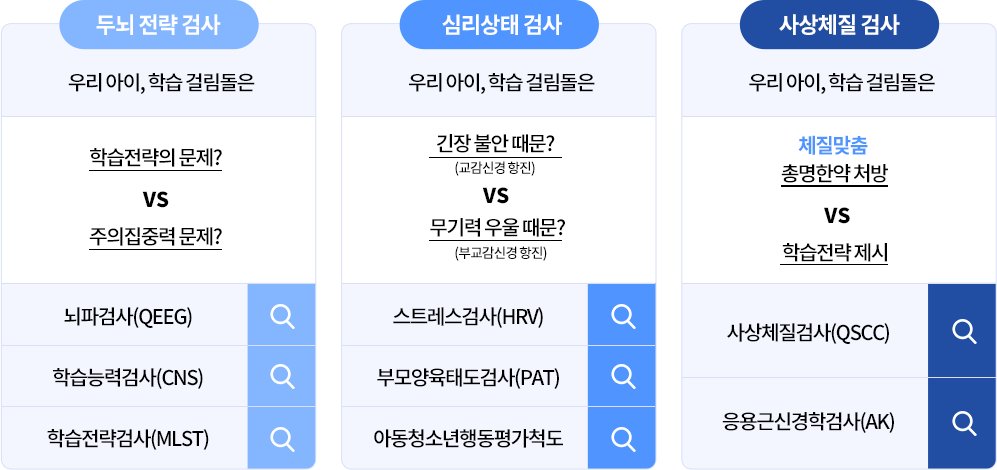 두뇌 전략 검사

우리 아이, 학습 걸림돌은

학습전략의 문제?

VS

주의집중력 문제?

뇌파검사(QEEG)

학습능력검사(CNS)

학습전략검사(MLST)

심리상태 검사

우리 아이, 학습 걸림돌은

긴장 불안 때문?
(교감신경 항진)

VS

무기력 우울 때문?
(부교감신경 항진)

스트레스검사(HRV)

부모양육태도검사(PAT)

아동청소년행동평가척도

사상체질 검사

우리 아이, 학습 걸림돌은

체질맞춤
총명한약 처방

VS

학습전략 제시

사상체질검사(QSCC)

응용근신경학검사(AK)