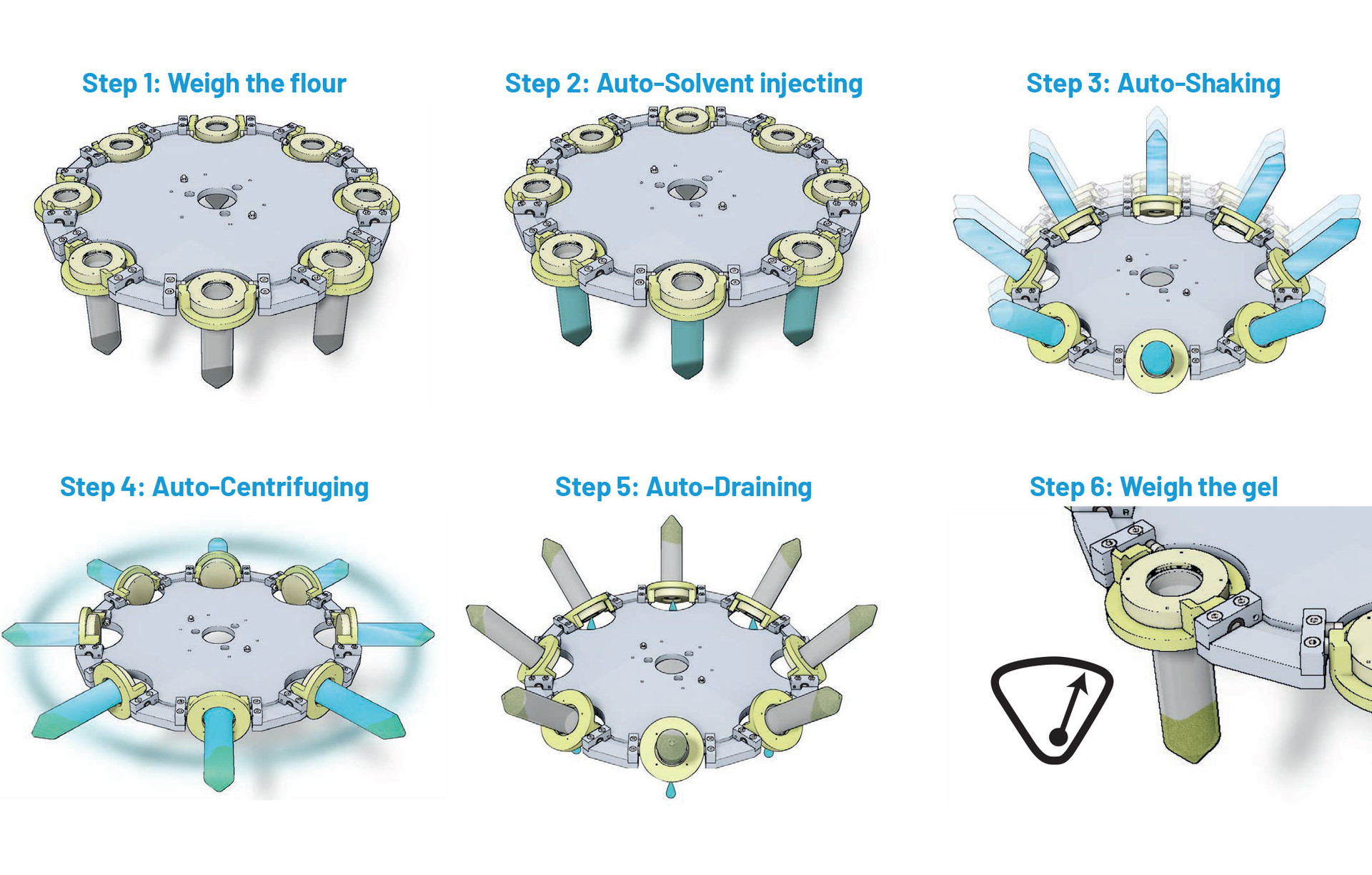 Step 1: Weigh the flour

Step 2: Auto-Solvent injecting

Step 3: Auto-Shaking

Step 4: Auto-Centrifuging

Step 5: Auto-Draining

Step 6: Weigh the gel