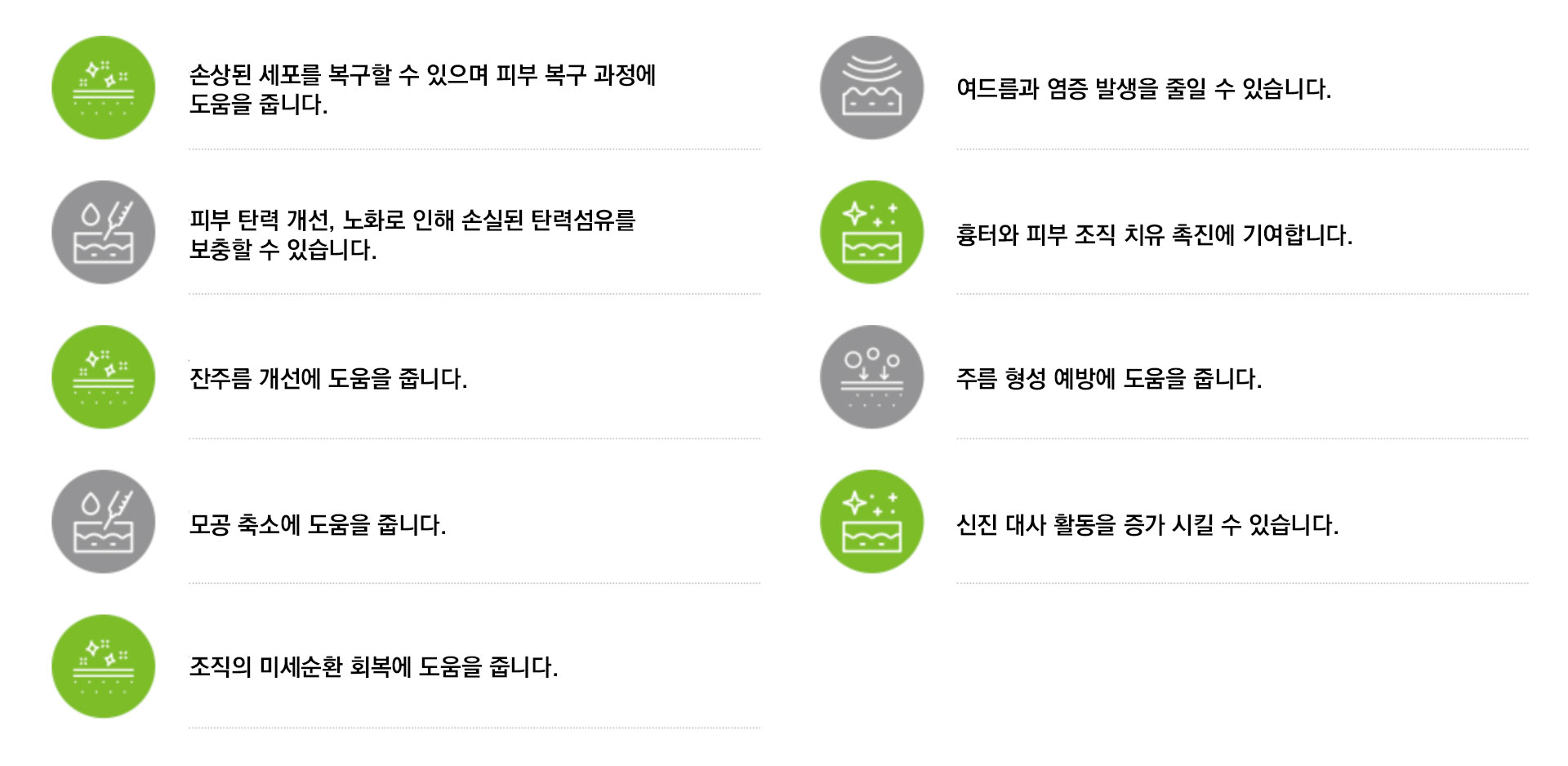 손상된 세포를 복구할 수 있으며 피부 복구 과정에 도움을 줍니다.

피부 탄력 개선, 노화로 인해 손실된 탄력섬유를 보충할 수 있습니다.

잔주름 개선에 도움을 줍니다.

모공 축소에 도움을 줍니다.

조직의 미세순환 회복에 도움을 줍니다.

여드름과 염증 발생을 줄일 수 있습니다.

흉터와 피부 조직 치유 촉진에 기여합니다.

주름 형성 예방에 도움을 줍니다.

신진 대사 활동을 증가 시킬 수 있습니다.