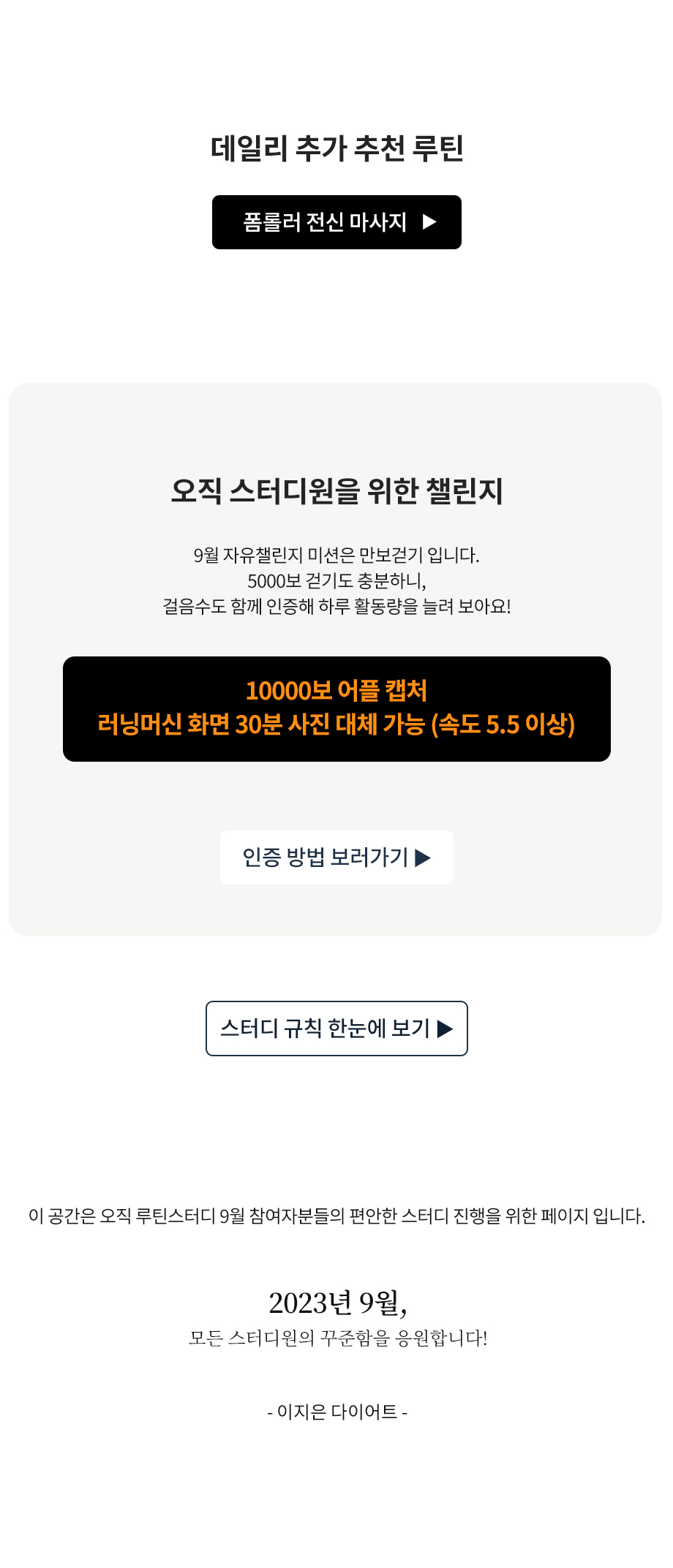 데일리 추가 추천 루틴

폼롤러 전신 마사지 ▶

오직 스터디원을 위한 챌린지

9월 자유챌린지 미션은 만보걷기 입니다.
5000보 걷기도 충분하니,
걸음수도 함께 인증해 하루 활동량을 늘려 보아요!

10000보 어플 캡처
러닝머신 화면 30분 사진 대체 가능 (속도 5.5 이상)

인증 방법 보러가기 ▶

스터디 규칙 한눈에 보기 ▶

이 공간은 오직 루틴스터디 9월 참여자분들의 편안한 스터디 진행을 위한 페이지 입니다.

2023년 9월,
모든 스터디원의 꾸준함을 응원합니다!

- 이지은 다이어트 -