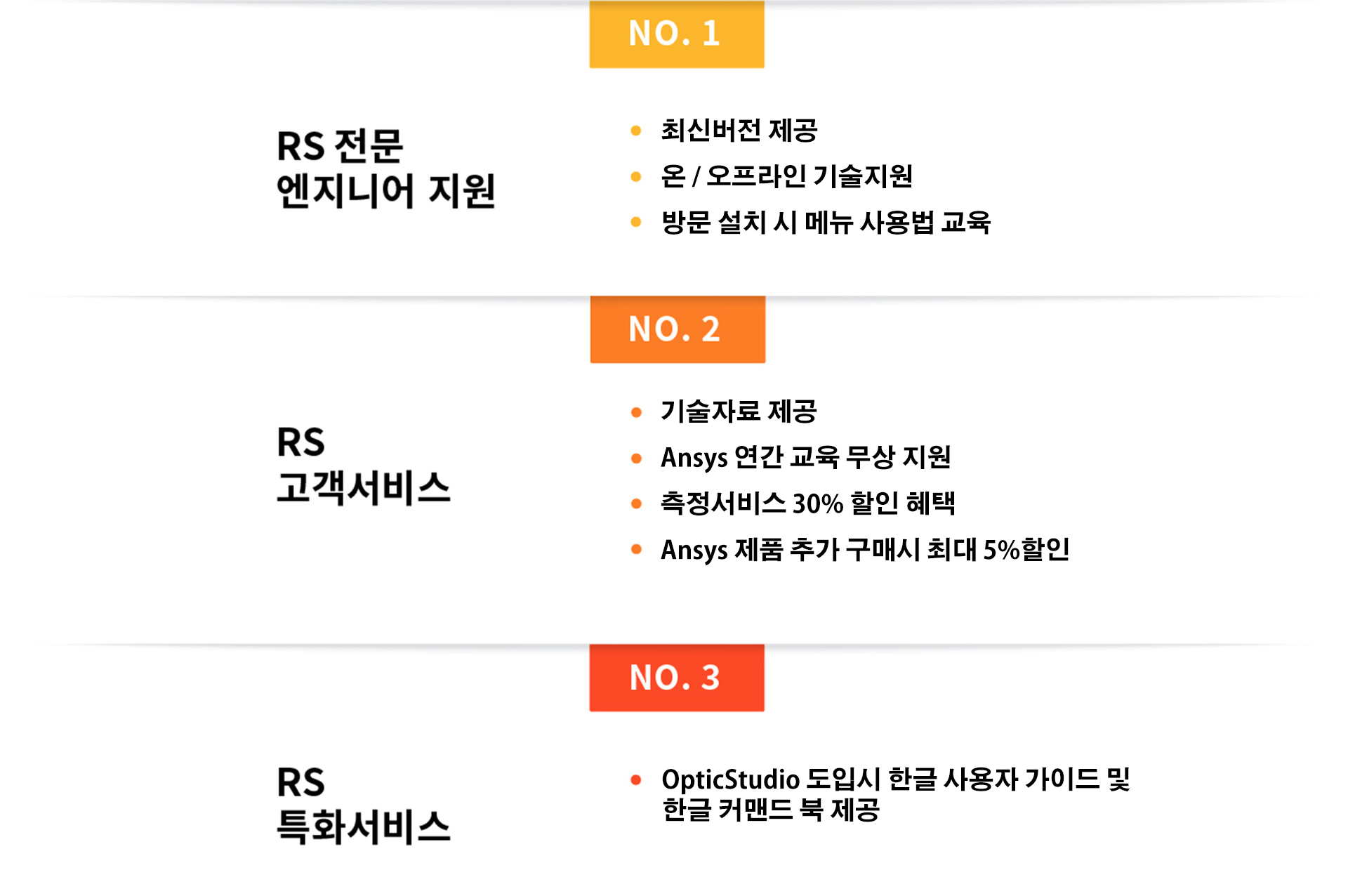 NO. 1

RS 전문
엔지니어 지원

• 최신버전 제공
• 온 / 오프라인 기술지원
• 방문 설치 시 메뉴 사용법 교육

NO. 2

RS
고객서비스

• 기술자료 제공
• Ansys 연간 교육 무상 지원
• 측정서비스 30% 할인 혜택
• Ansys 제품 추가 구매시 최대 5%할인

NO. 3

RS
특화서비스

• OpticStudio 도입시 한글 사용자 가이드 및 한글 커맨드 북 제공