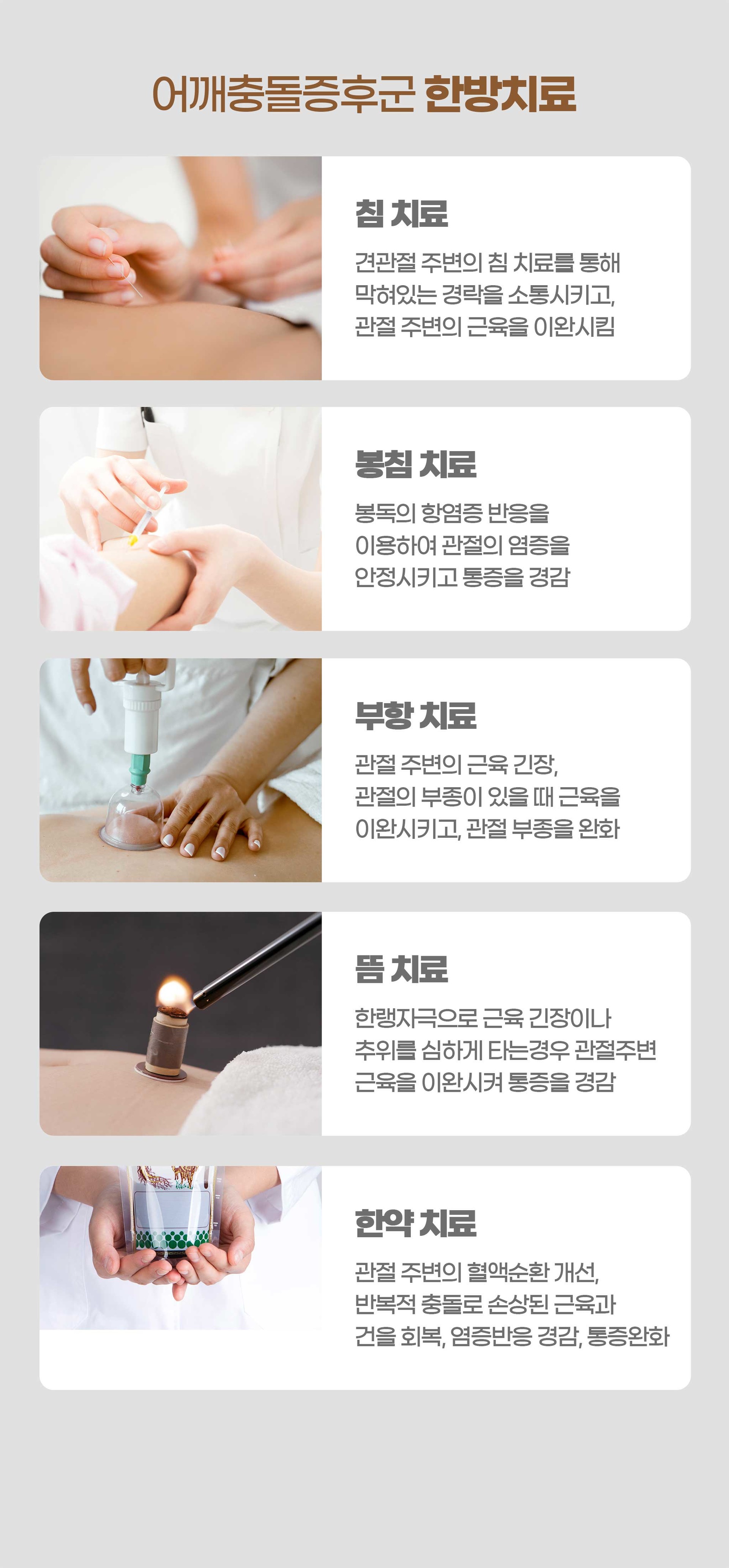 어깨충돌증후군 한방치료

침 치료

견관절 주변의 침 치료를 통해 막혀있는 경락을 소통시키고, 관절 주변의 근육을 이완시킴

봉침 치료

봉독의 항염증 반응을 이용하여 관절의 염증을 안정시키고 통증을 경감

부항 치료

관절 주변의 근육 긴장, 관절의 부종이 있을 때 근육을 이완시키고, 관절 부종을 완화

뜸 치료

한랭자극으로 근육 긴장이나 추위를 심하게 타는경우 관절주변 근육을 이완시켜 통증을 경감

한약 치료

관절 주변의 혈액순환 개선, 반복적 충돌로 손상된 근육과 건을 회복, 염증반응 경감, 통증완화