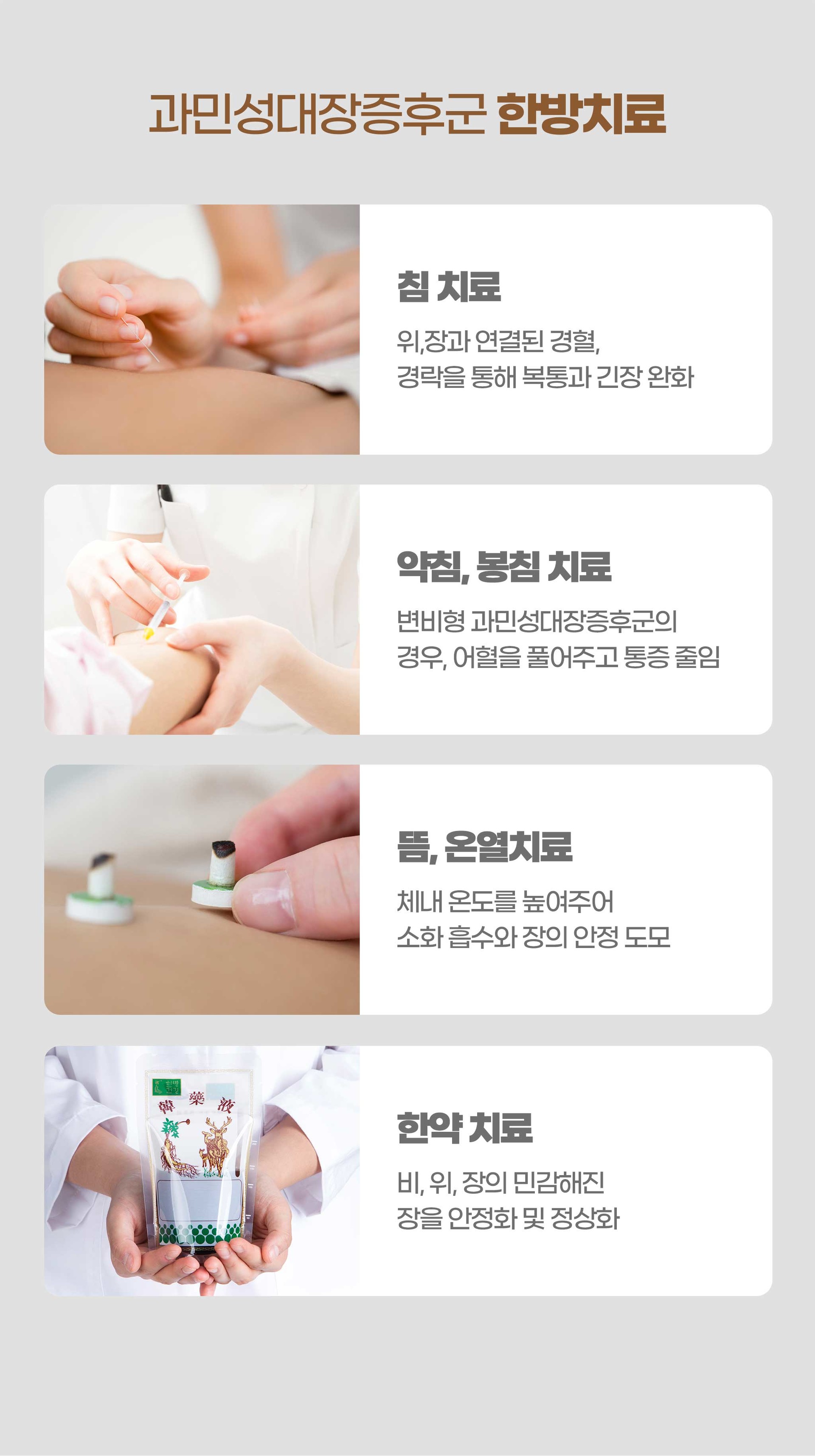 과민성대장증후군 한방치료

침 치료

위,장과 연결된 경혈,
경락을 통해 복통과 긴장 완화

약침, 봉침 치료

변비형 과민성대장증후군의
경우, 어혈을 풀어주고 통증 줄임

뜸, 온열치료

체내 온도를 높여주어
소화 흡수와 장의 안정 도모

韓 藥 液

한약 치료

비, 위, 장의 민감해진
장을 안정화 및 정상화