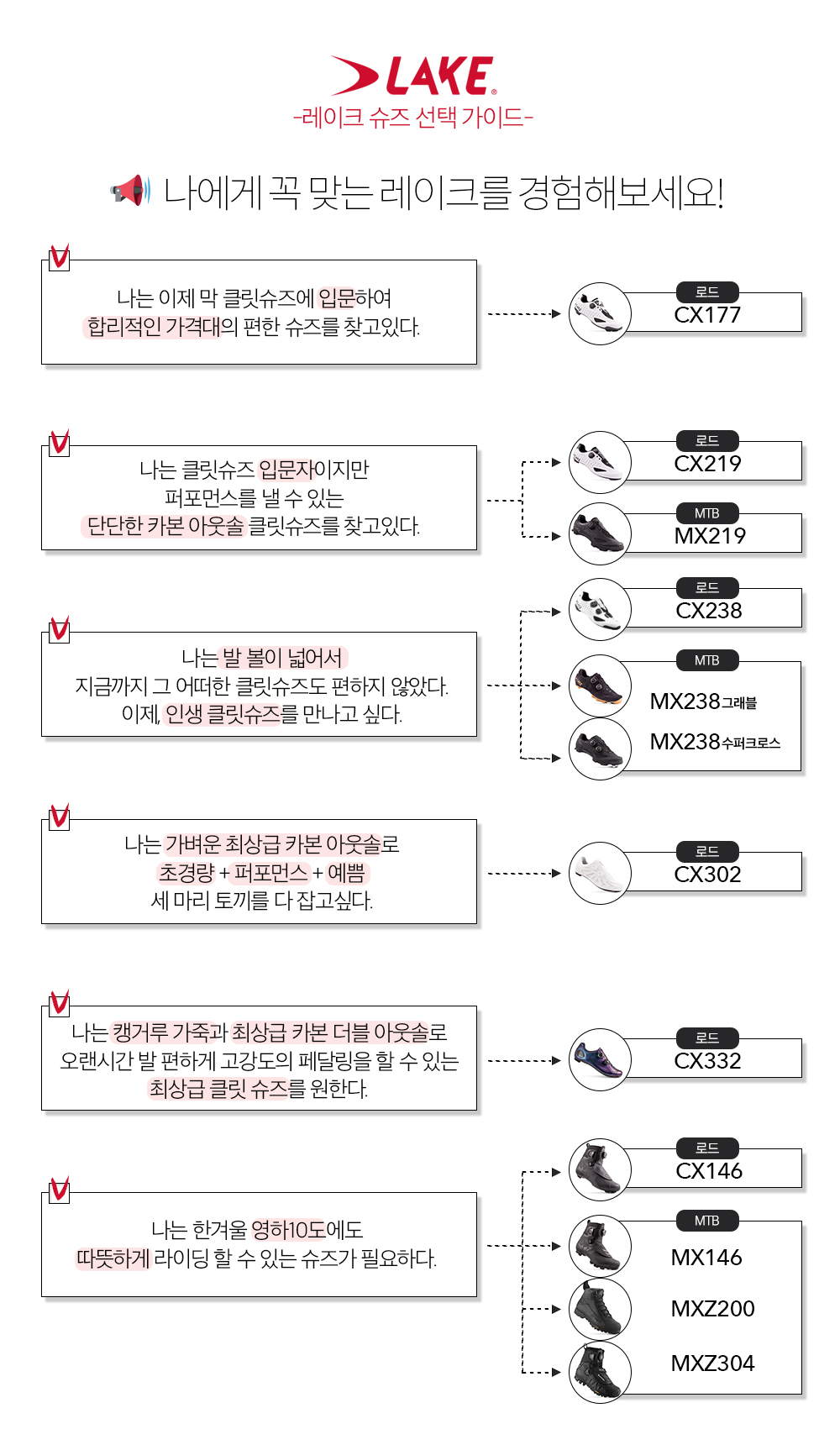 LAKE
-레이크 슈즈 선택 가이드-

나에게 꼭 맞는 레이크를 경험해보세요!

나는 이제 막 클릿슈즈에 입문하여 합리적인 가격대의 편한 슈즈를 찾고있다.

로드
CX177

나는 클릿슈즈 입문자이지만 퍼포먼스를 낼 수 있는 단단한 카본 아웃솔 클릿슈즈를 찾고있다.

로드
CX219

MTB
MX219

나는 발 볼이 넓어서 지금까지 그 어떠한 클릿슈즈도 편하지 않았다. 이제, 인생 클릿슈즈를 만나고 싶다.

로드
CX238

MTB
MX238그래블
MX238수퍼크로스

나는 가벼운 최상급 카본 아웃솔로 초경량 + 퍼포먼스 + 예쁨 세 마리 토끼를 다 잡고싶다.

로드
CX302

나는 캥거루 가죽과 최상급 카본 더블 아웃솔로 오랜시간 발 편하게 고강도의 페달링을 할 수 있는 최상급 클릿 슈즈를 원한다.

로드
CX332

나는 한겨울 영하10도에도 따뜻하게 라이딩 할 수 있는 슈즈가 필요하다.

로드
CX146

MTB
MX146
MXZ200
MXZ304