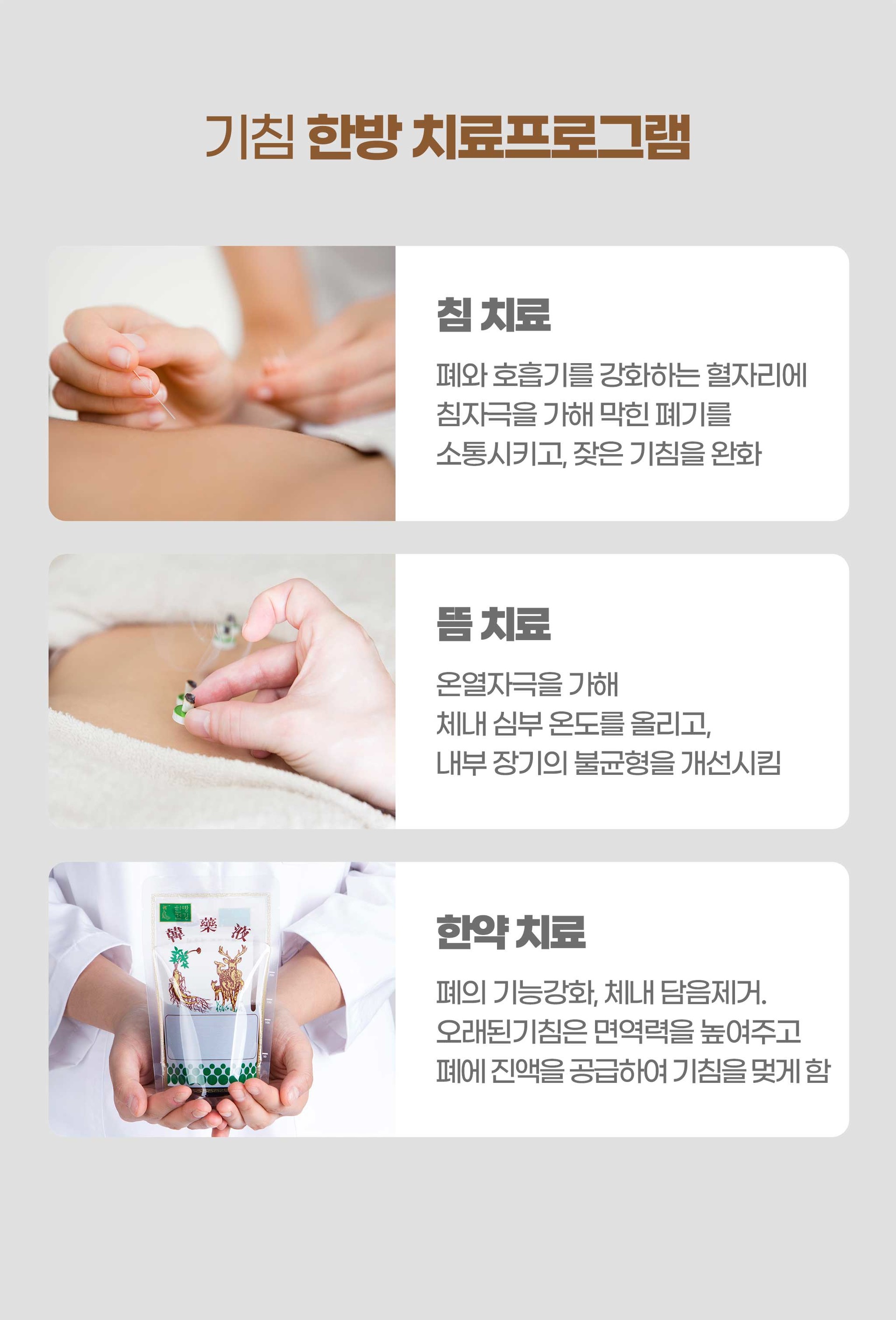 기침 한방 치료프로그램

침 치료

폐와 호흡기를 강화하는 혈자리에 침자극을 가해 막힌 폐기를 소통시키고, 잦은 기침을 완화

뜸 치료

온열자극을 가해
체내 심부 온도를 올리고,
내부 장기의 불균형을 개선시킴

한방 건강
韓 藥 液

한약 치료

폐의 기능강화, 체내 담음제거.
오래된기침은 면역력을 높여주고
폐에 진액을 공급하여 기침을 멎게 함