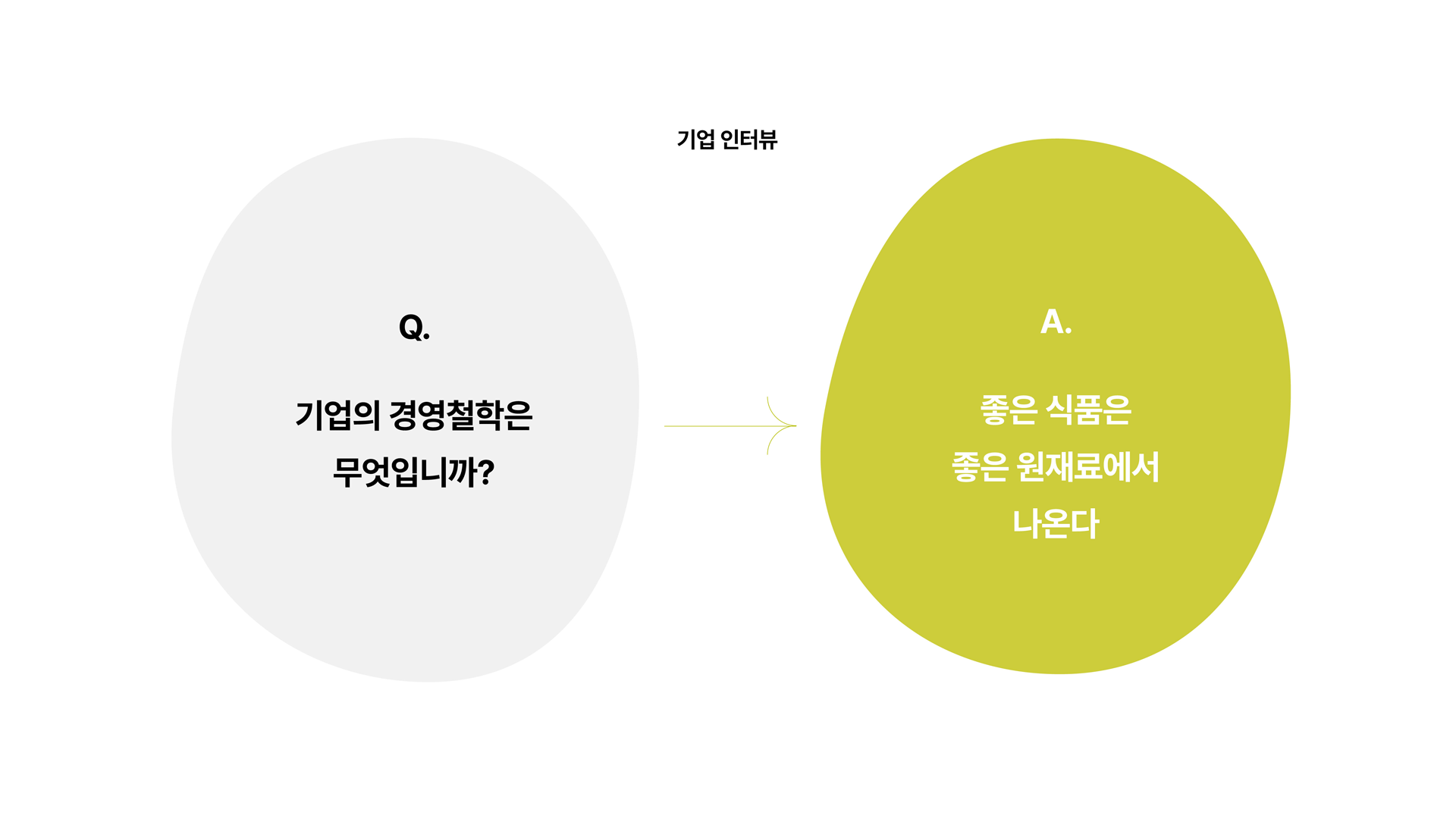 기업 인터뷰

Q.

기업의 경영철학은
무엇입니까?

A.

좋은 식품은
좋은 원재료에서
나온다