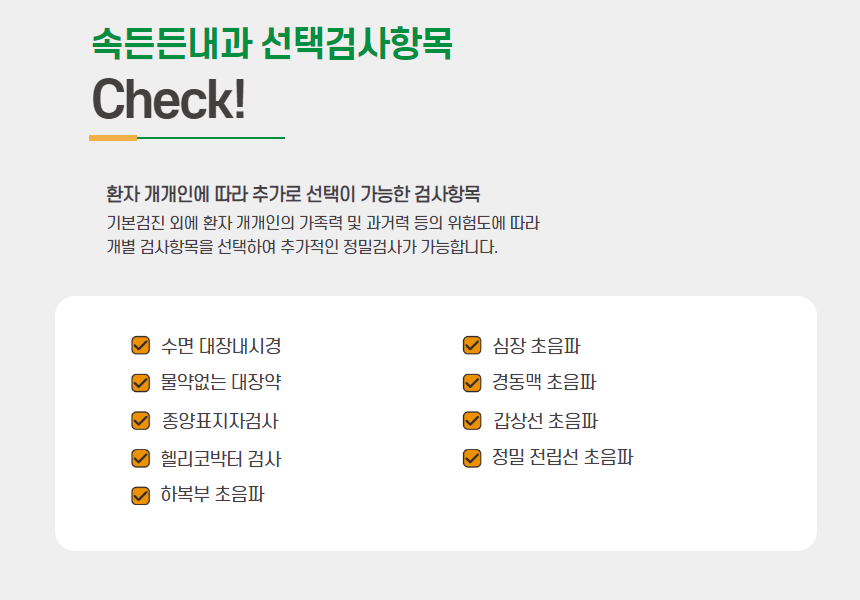 속든든내과 선택검사항목
Check!

환자 개개인에 따라 추가로 선택이 가능한 검사항목
기본검진 외에 환자 개개인의 가족력 및 과거력 등의 위험도에 따라 개별 검사항목을 선택하여 추가적인 정밀검사가 가능합니다.

☑ 수면 대장내시경
☑ 물약없는 대장약
☑ 종양표지자검사
☑ 헬리코박터 검사
☑ 하복부 초음파

☑ 심장 초음파
☑ 경동맥 초음파
☑ 갑상선 초음파
☑ 정밀 전립선 초음파