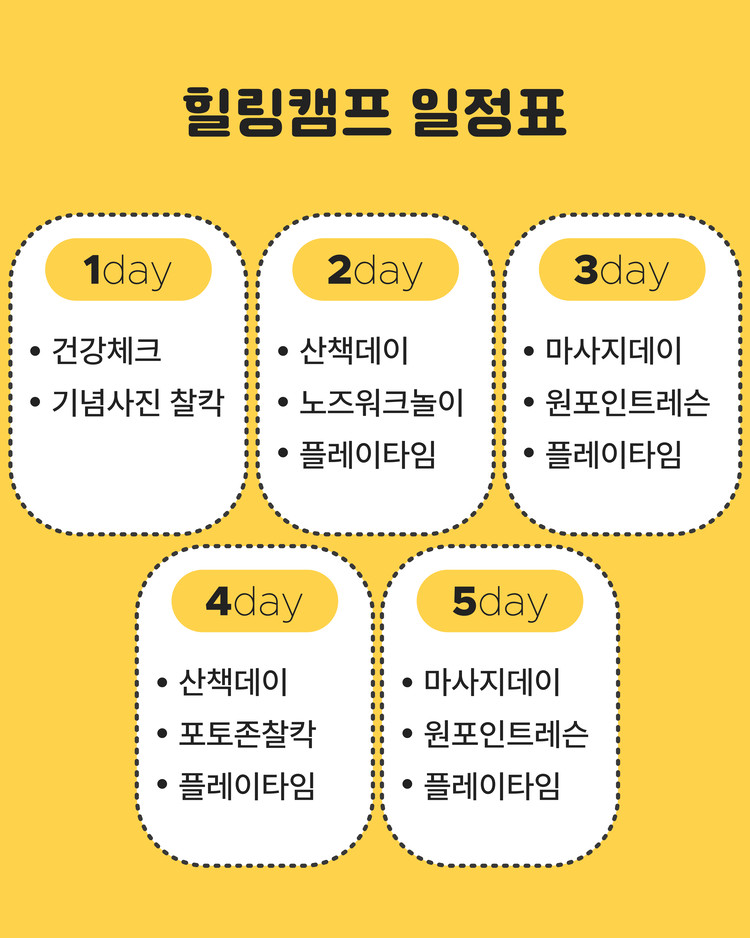 힐링캠프 일정표

1day

• 건강체크
• 기념사진 찰칵

2day

• 산책데이
• 노즈워크놀이
• 플레이타임

3day

• 마사지데이
• 원포인트레슨
• 플레이타임

4day

• 산책데이
• 포토존찰칵
• 플레이타임

5day

• 마사지데이
• 원포인트레슨
• 플레이타임