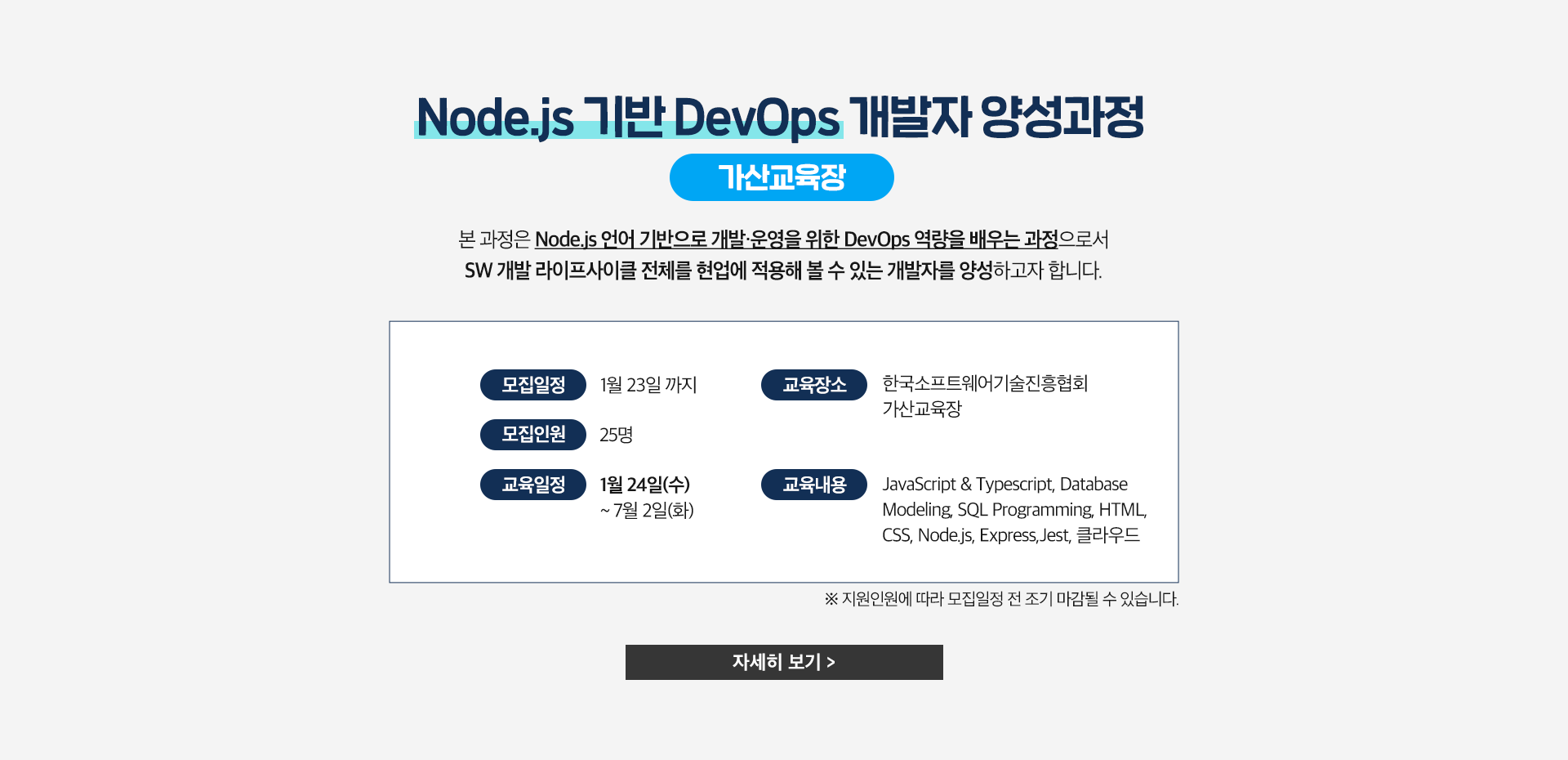 Node.js 기반 DevOps 개발자 양성과정

가산교육장

본 과정은 Node.js 언어 기반으로 개발·운영을 위한 DevOps 역량을 배우는 과정으로서 SW 개발 라이프사이클 전체를 현업에 적용해 볼 수 있는 개발자를 양성하고자 합니다.

모집일정
1월 23일 까지

모집인원
25명

교육일정
1월 24일(수)
~ 7월 2일(화)

교육장소
한국소프트웨어기술진흥협회
가산교육장

교육내용
JavaScript & Typescript, Database Modeling, SQL Programming, HTML, CSS, Node.js, Express,Jest, 클라우드

※ 지원인원에 따라 모집일정 전 조기 마감될 수 있습니다.

자세히 보기 >