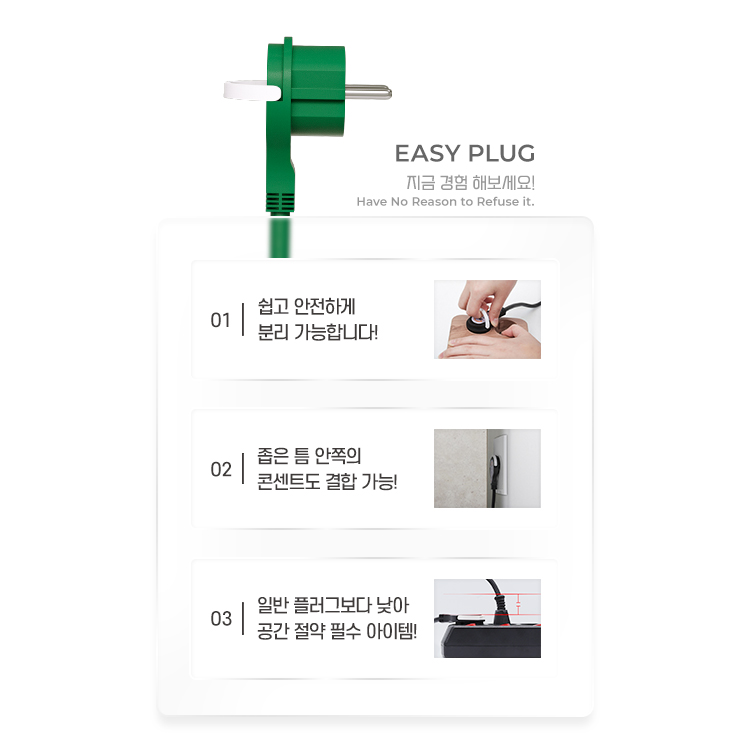 EASY PLUG
지금 경험 해보세요!
Have No Reason to Refuse it.

01 | 쉽고 안전하게 분리 가능합니다!

02 | 좁은 틈 안쪽의 콘센트도 결합 가능!

03 | 일반 플러그보다 낮아 공간 절약 필수 아이템!