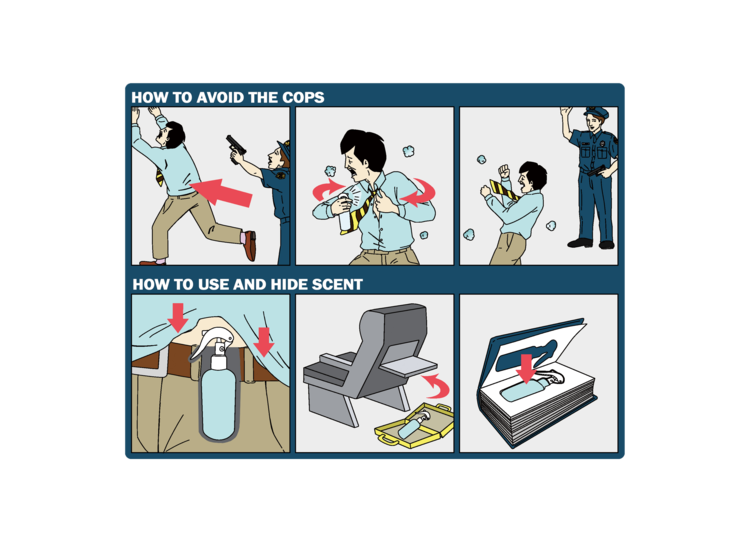 HOW TO AVOID THE COPS

HOW TO USE AND HIDE SCENT