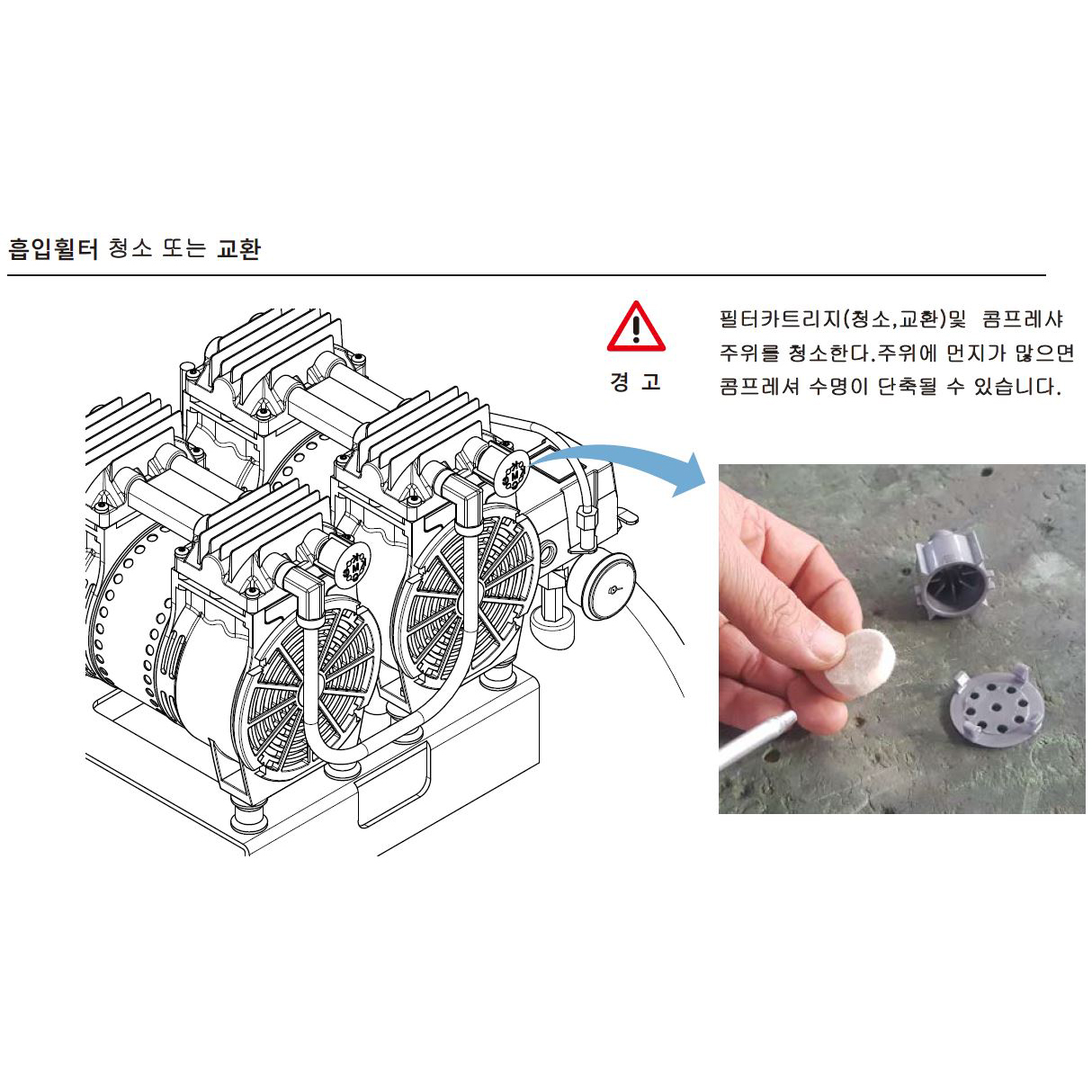 흡입휠터 청소 또는 교환

경 고

필터카트리지(청소,교환)및 콤프레샤 주위를 청소한다.주위에 먼지가 많으면 콤프레셔 수명이 단축될 수 있습니다.