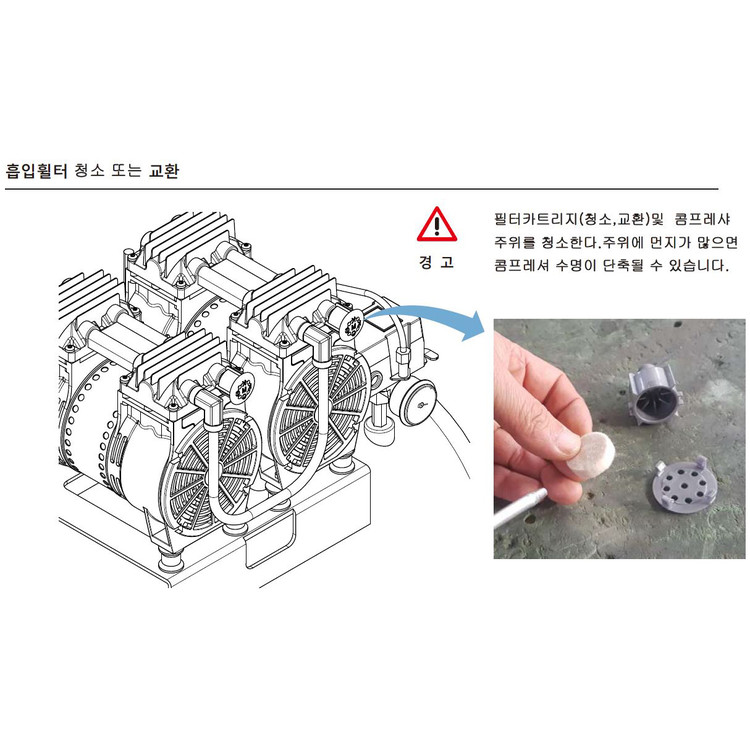 흡입휠터 청소 또는 교환

경 고

필터카트리지(청소,교환)및 콤프레샤 주위를 청소한다.주위에 먼지가 많으면 콤프레셔 수명이 단축될 수 있습니다.