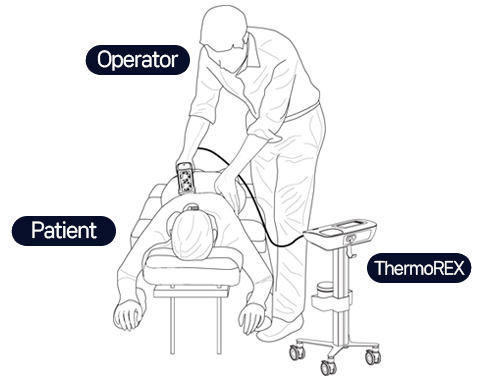 Operator

Patient

ThermoREX