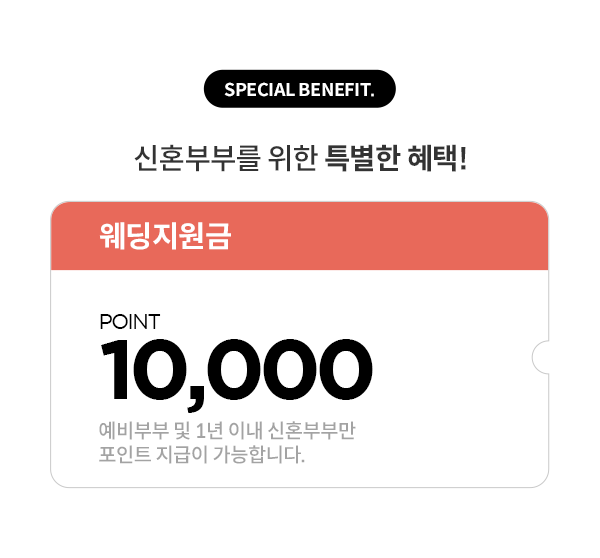 SPECIAL BENEFIT.

신혼부부를 위한 특별한 혜택!

웨딩지원금

POINT
10,000

예비부부 및 1년 이내 신혼부부만 포인트 지급이 가능합니다.