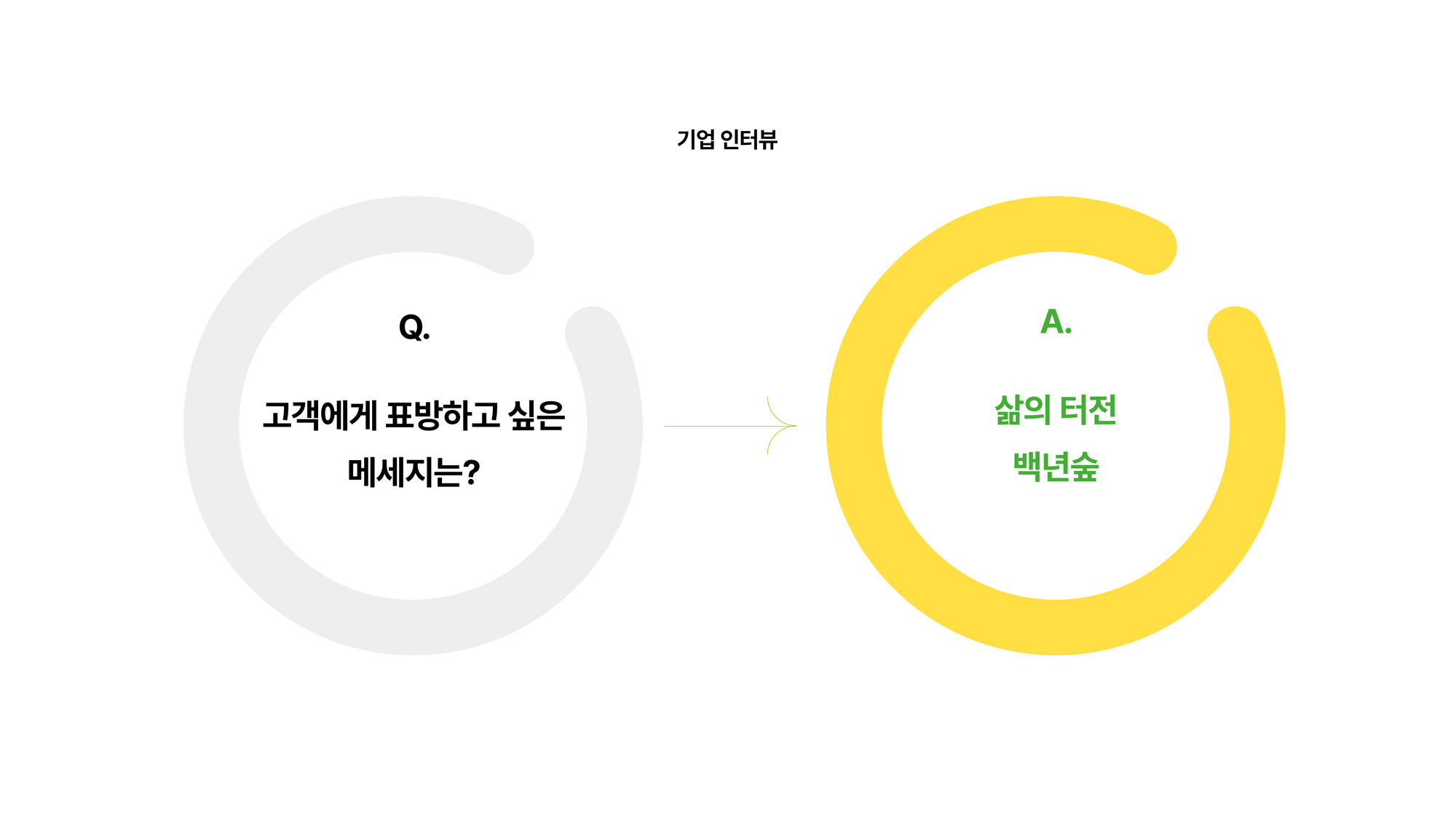 기업 인터뷰

Q.

고객에게 표방하고 싶은
메세지는?

A.

삶의 터전
백년숲