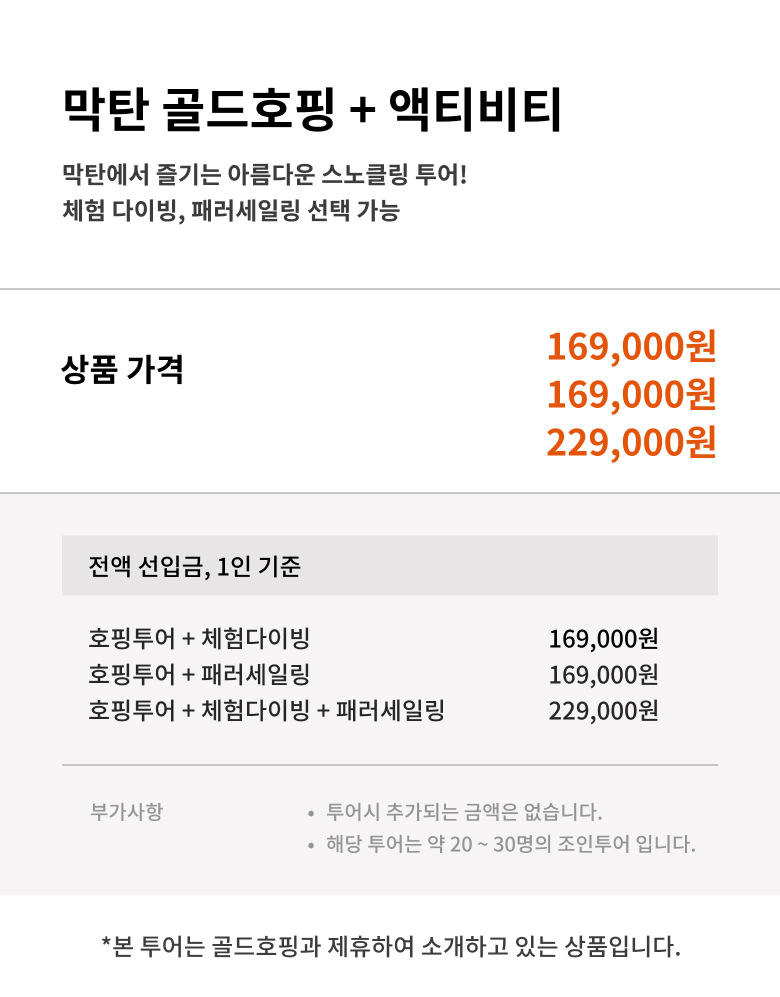 막탄 골드호핑 + 액티비티

막탄에서 즐기는 아름다운 스노클링 투어!
체험 다이빙, 패러세일링 선택 가능

상품 가격

169,000원
169,000원
229,000원

전액 선입금, 1인 기준

호핑투어 + 체험다이빙 169,000원
호핑투어 + 패러세일링 169,000원
호핑투어 + 체험다이빙 + 패러세일링 229,000원

부가사항

• 투어시 추가되는 금액은 없습니다.
• 해당 투어는 약 20 ~ 30명의 조인투어 입니다.

*본 투어는 골드호핑과 제휴하여 소개하고 있는 상품입니다.