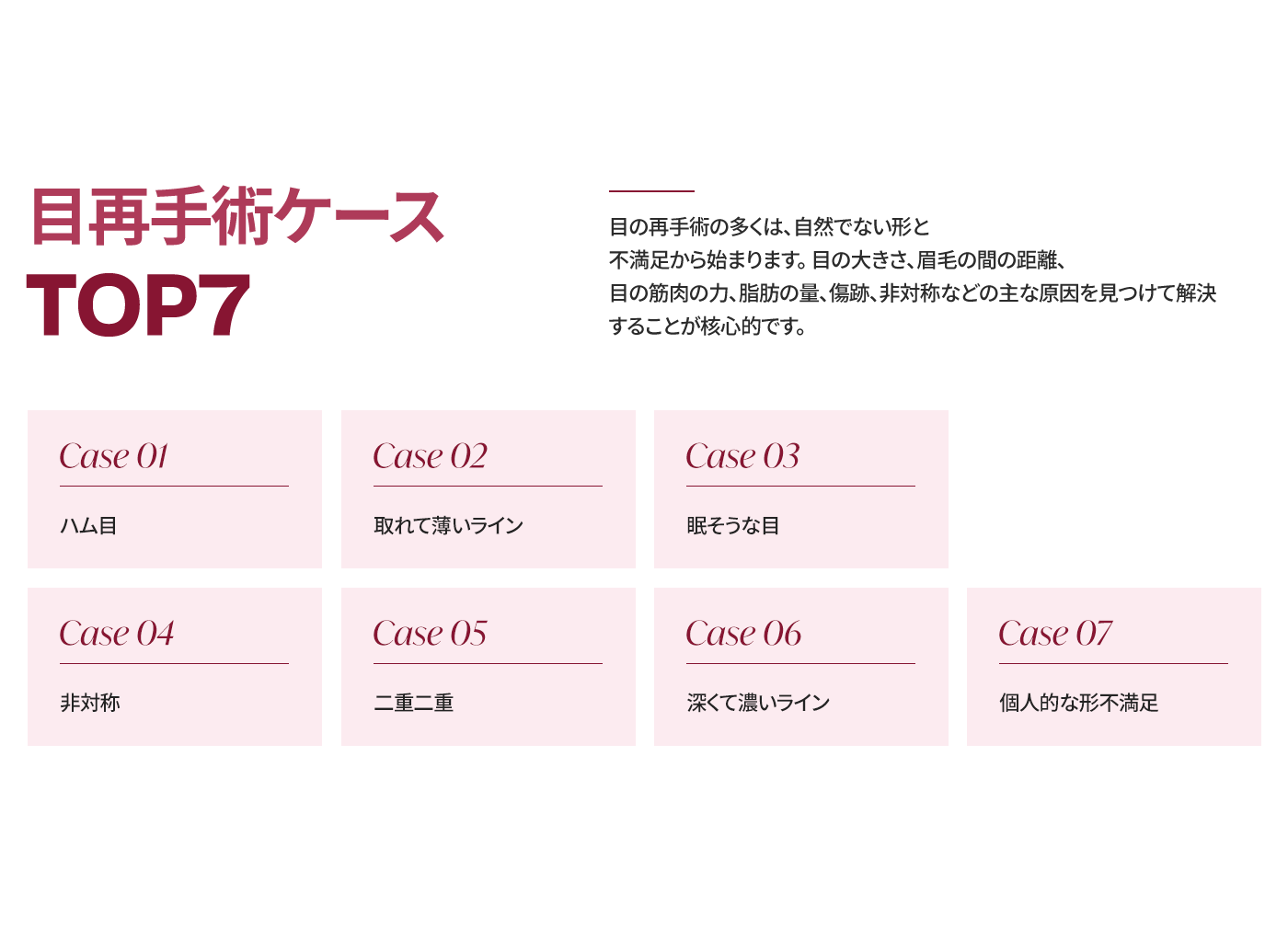 目再手術ケース
TOP7

目の再手術の多くは、自然でない形と不満足から始まります。目の大きさ、眉毛の間の距離、目の筋肉の力、脂肪の量、傷跡、非対称などの主な原因を見つけて解決することが核心的です。

Case 01
ハム目

Case 02
取れて薄いライン

Case 03
眠そうな目

Case 04
非対称

Case 05
二重二重

Case 06
深くて濃いライン

Case 07
個人的な形不満足