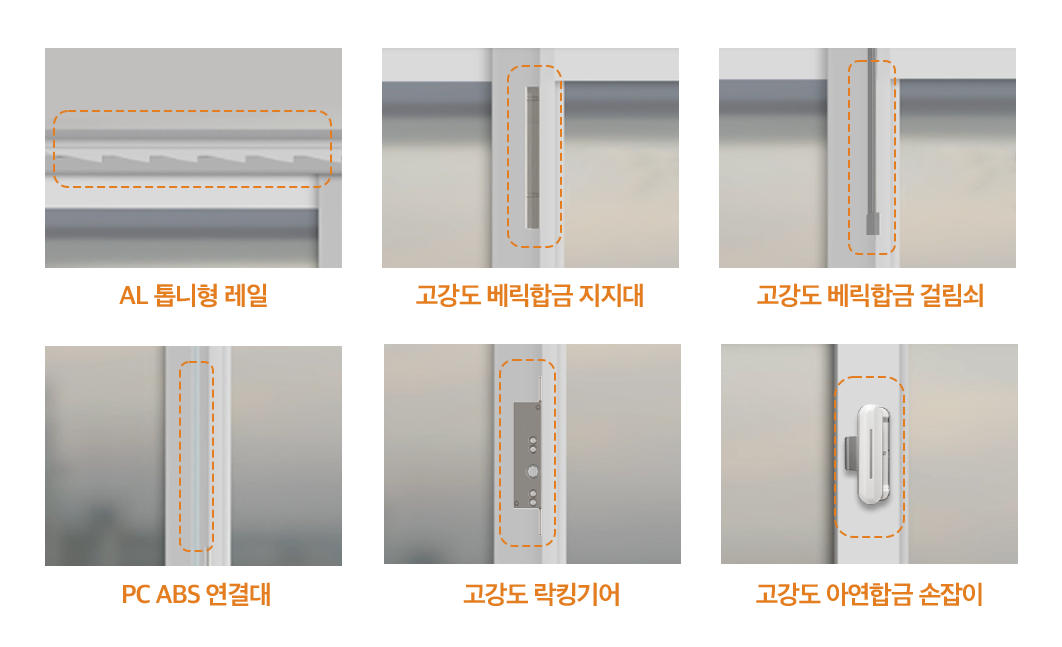 AL 톱니형 레일

고강도 베릭합금 지지대

고강도 베릭합금 걸림쇠

PC ABS 연결대

고강도 락킹기어

고강도 아연합금 손잡이