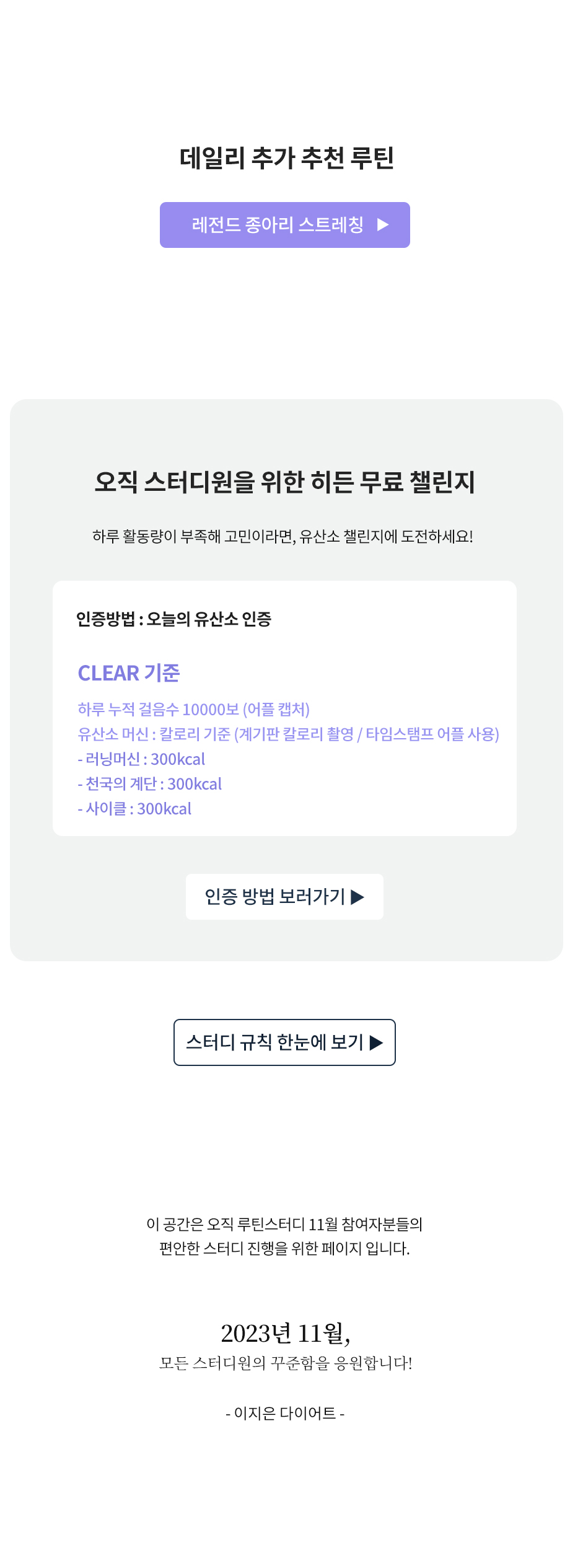 데일리 추가 추천 루틴

레전드 종아리 스트레칭 ▶

오직 스터디원을 위한 히든 무료 챌린지

하루 활동량이 부족해 고민이라면, 유산소 챌린지에 도전하세요!

인증방법 : 오늘의 유산소 인증

CLEAR 기준

하루 누적 걸음수 10000보 (어플 캡처)
유산소 머신 : 칼로리 기준 (계기판 칼로리 촬영 / 타임스탬프 어플 사용)
- 러닝머신 : 300kcal
- 천국의 계단 : 300kcal
- 사이클 : 300kcal

인증 방법 보러가기 ▶

스터디 규칙 한눈에 보기 ▶

이 공간은 오직 루틴스터디 11월 참여자분들의
편안한 스터디 진행을 위한 페이지 입니다.

2023년 11월,
모든 스터디원의 꾸준함을 응원합니다!

- 이지은 다이어트 -