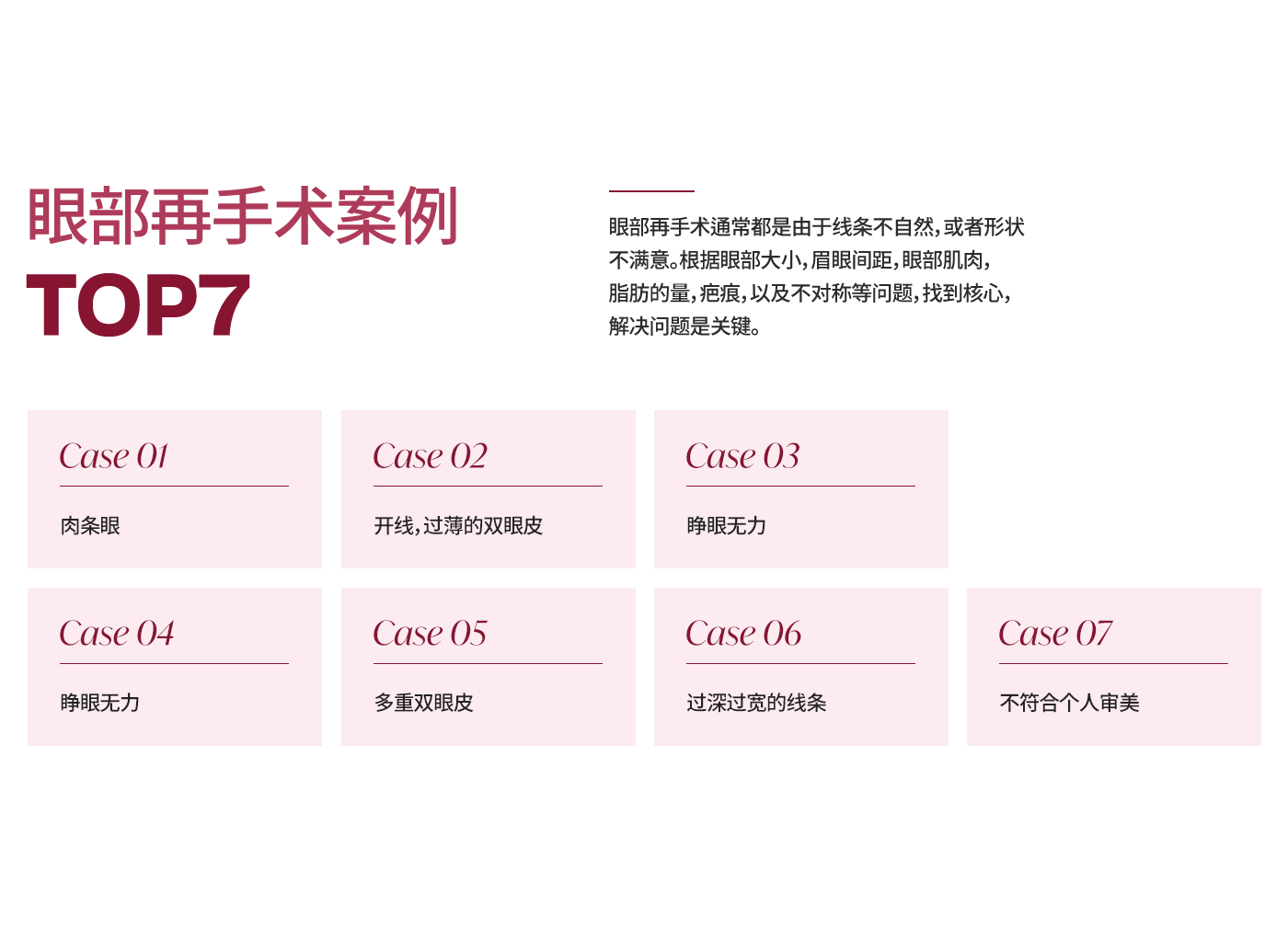 眼部再手术案例
TOP7

眼部再手术通常都是由于线条不自然，或者形状不满意。根据眼部大小，眉眼间距，眼部肌肉，脂肪的量，疤痕，以及不对称等问题，找到核心，解决问题是关键。

Case 01

肉条眼

Case 02

开线，过薄的双眼皮

Case 03

睁眼无力

Case 04

睁眼无力

Case 05

多重双眼皮

Case 06

过深过宽的线条

Case 07

不符合个人审美