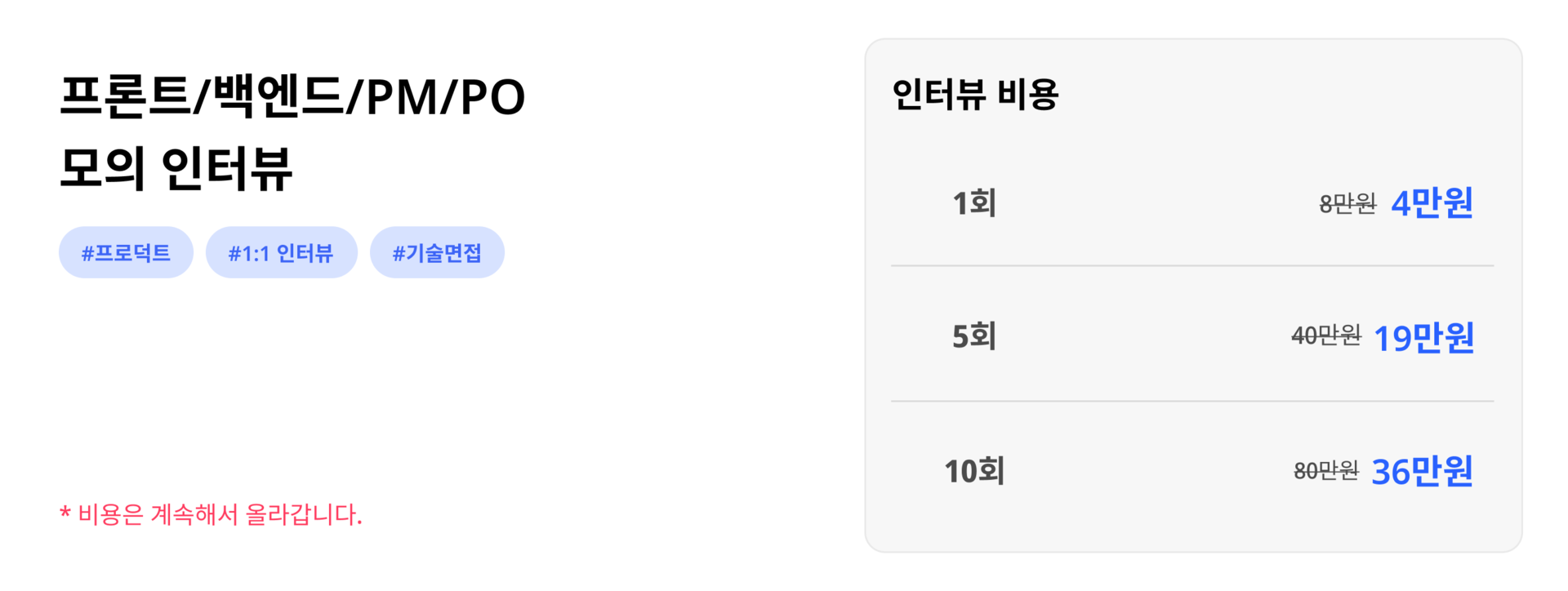 프론트/백엔드/PM/PO
모의 인터뷰

#프로덕트 #1:1 인터뷰 #기술면접

* 비용은 계속해서 올라갑니다.

인터뷰 비용

1회 8만원 4만원

5회 40만원 19만원

10회 80만원 36만원