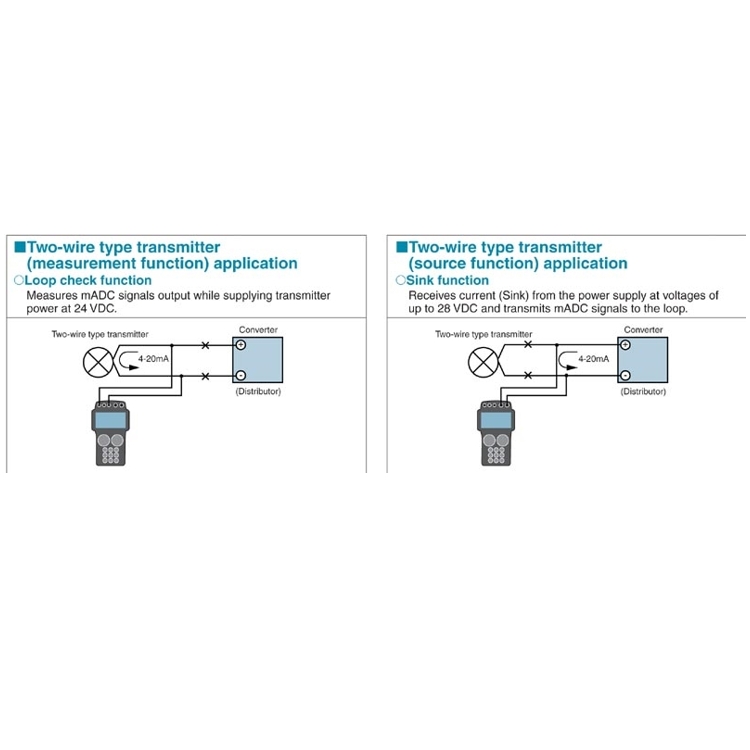 ■Two-wire type transmitter (measurement function) application
○Loop check function
Measures mADC signals output while supplying transmitter power at 24 VDC.

Two-wire type transmitter
4-20mA
Converter
+
-
(Distributor)

■Two-wire type transmitter (source function) application
○Sink function
Receives current (Sink) from the power supply at voltages of up to 28 VDC and transmits mADC signals to the loop.

Two-wire type transmitter
4-20mA
Converter
+
-
(Distributor)