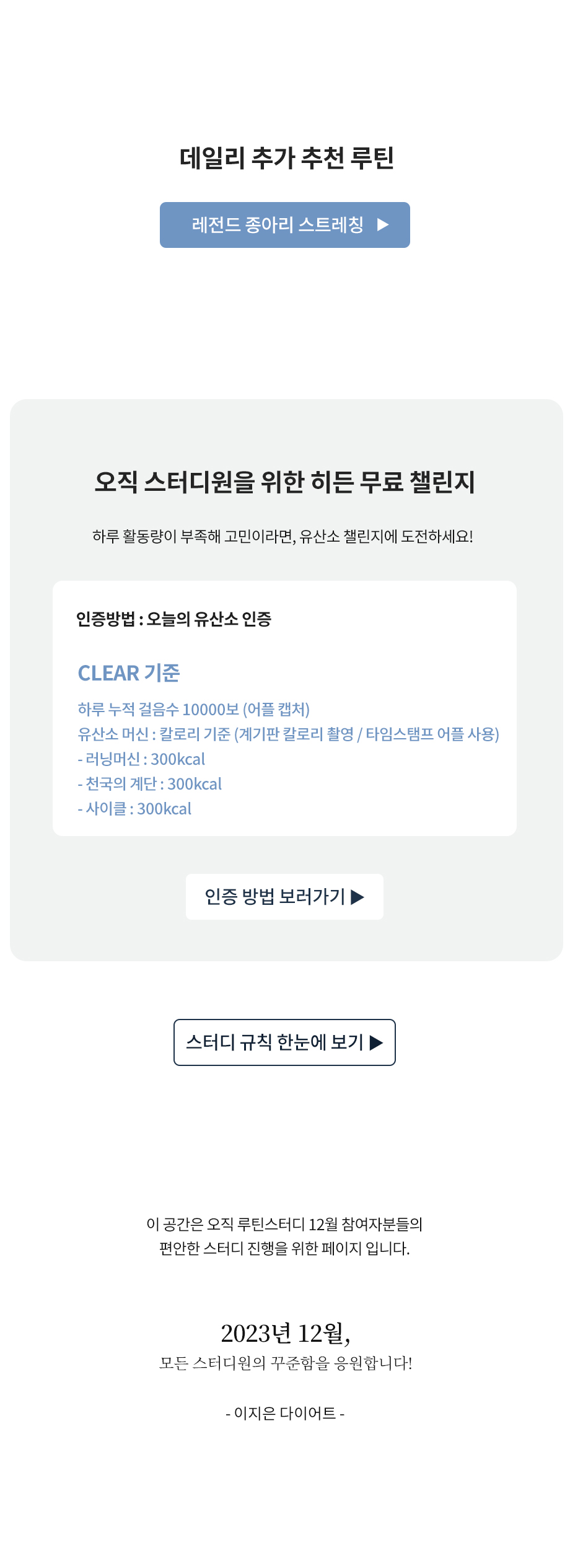 데일리 추가 추천 루틴

레전드 종아리 스트레칭 ▶

오직 스터디원을 위한 히든 무료 챌린지

하루 활동량이 부족해 고민이라면, 유산소 챌린지에 도전하세요!

인증방법 : 오늘의 유산소 인증

CLEAR 기준

하루 누적 걸음수 10000보 (어플 캡처)
유산소 머신 : 칼로리 기준 (계기판 칼로리 촬영 / 타임스탬프 어플 사용)
- 러닝머신 : 300kcal
- 천국의 계단 : 300kcal
- 사이클 : 300kcal

인증 방법 보러가기 ▶

스터디 규칙 한눈에 보기 ▶

이 공간은 오직 루틴스터디 12월 참여자분들의
편안한 스터디 진행을 위한 페이지 입니다.

2023년 12월,
모든 스터디원의 꾸준함을 응원합니다!

- 이지은 다이어트 -